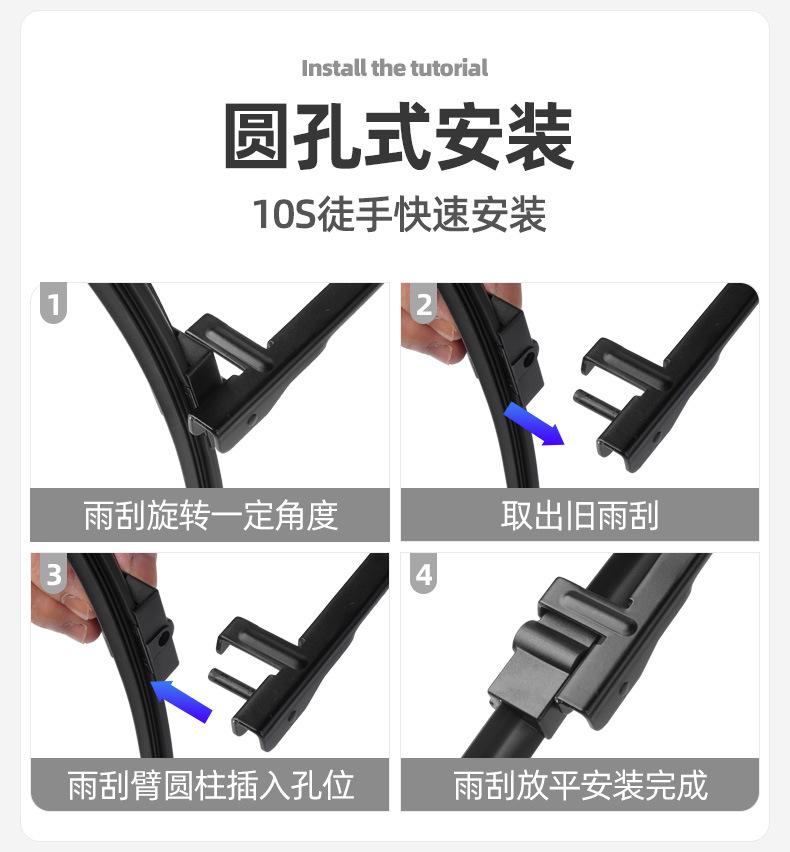 Install the tutorial

圆孔式安装

10S徒手快速安装

1
雨刮旋转一定角度

2
取出旧雨刮

3
雨刮臂圆柱插入孔位

4
雨刮放平安装完成