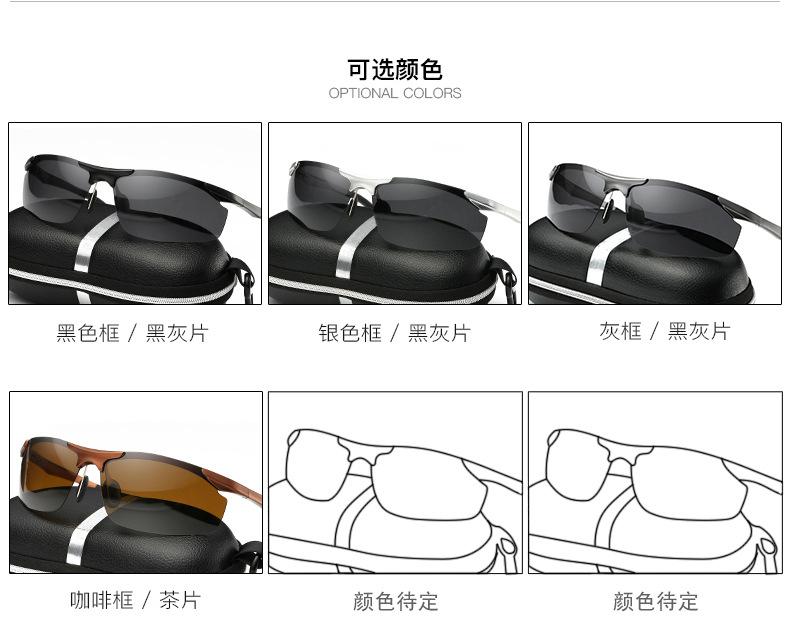 可选颜色
OPTIONAL COLORS

黑色框 / 黑灰片

银色框 / 黑灰片

灰框 / 黑灰片

咖啡框 / 茶片

颜色待定

颜色待定