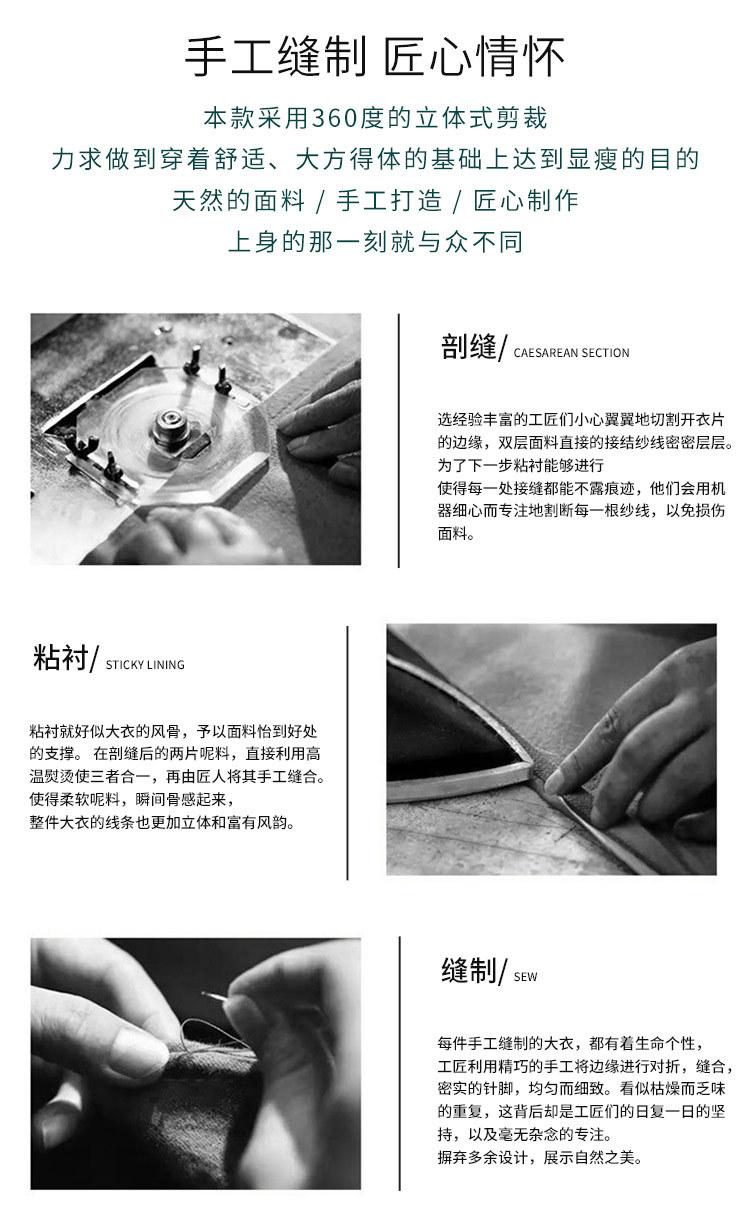 手工缝制 匠心情怀

本款采用360度的立体式剪裁
力求做到穿着舒适、大方得体的基础上达到显瘦的目的
天然的面料 / 手工打造 / 匠心制作
上身的那一刻就与众不同

剖缝/ CAESAREAN SECTION

选经验丰富的工匠们小心翼翼地切割开衣片的边缘，双层面料直接的接结纱线密密层层。为了下一步粘衬能够进行
使得每一处接缝都能不露痕迹，他们会用机器细心而专注地割断每一根纱线，以免损伤面料。

粘衬/ STICKY LINING

粘衬就好似大衣的风骨，予以面料恰到好处的支撑。 在剖缝后的两片呢料，直接利用高温熨烫使三者合一，再由匠人将其手工缝合。
使得柔软呢料，瞬间骨感起来，
整件大衣的线条也更加立体和富有风韵。

缝制/ SEW

每件手工缝制的大衣，都有着生命个性，
工匠利用精巧的手工将边缘进行对折，缝合，密实的针脚，均匀而细致。看似枯燥而乏味的重复，这背后却是工匠们的日复一日的坚持，以及毫无杂念的专注。
摒弃多余设计，展示自然之美。