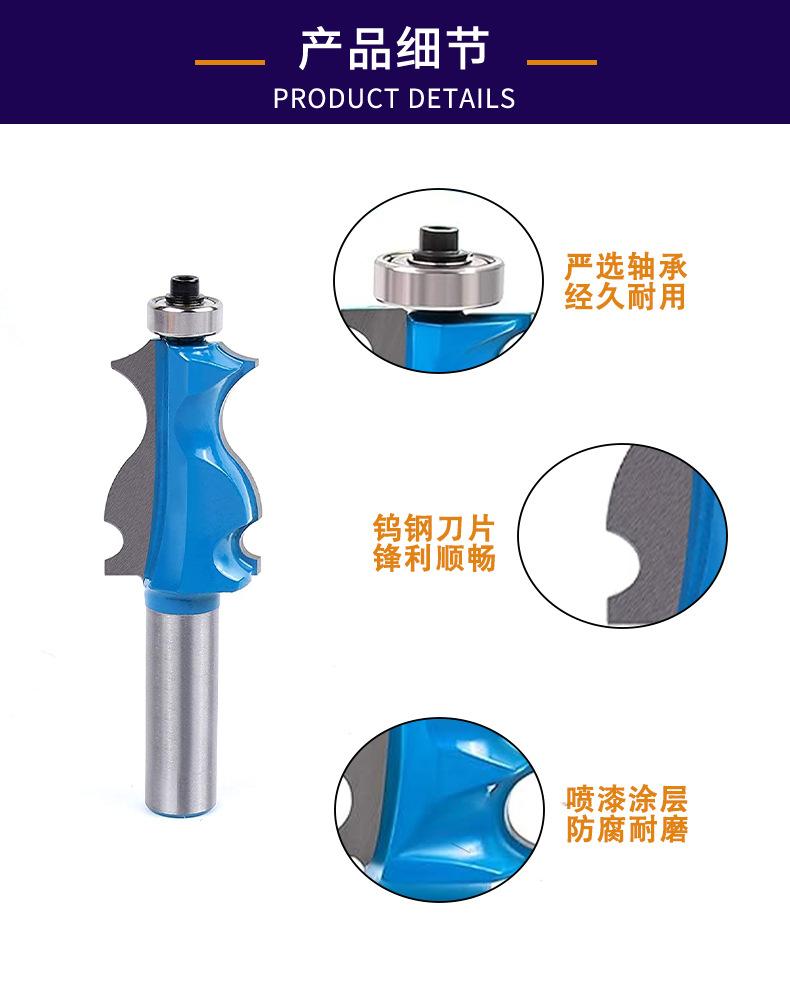 产品细节
PRODUCT DETAILS

严选轴承
经久耐用

钨钢刀片
锋利顺畅

喷漆涂层
防腐耐磨