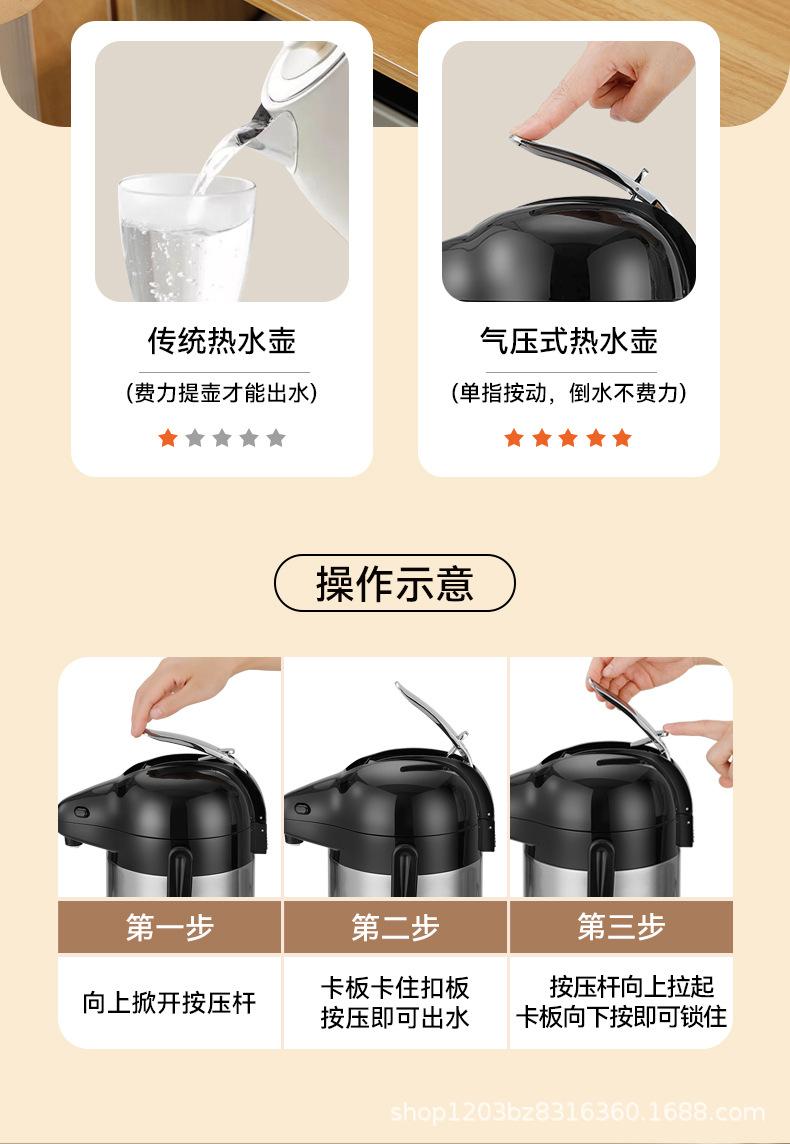 传统热水壶

（费力提壶才能出水）

气压式热水壶

（单指按动，倒水不费力）

操作示意

第一步

向上掀开按压杆

第二步

卡板卡住扣板
按压即可出水

第三步

按压杆向上拉起
卡板向下按即可锁住

shop1203bz8316360.1688.com