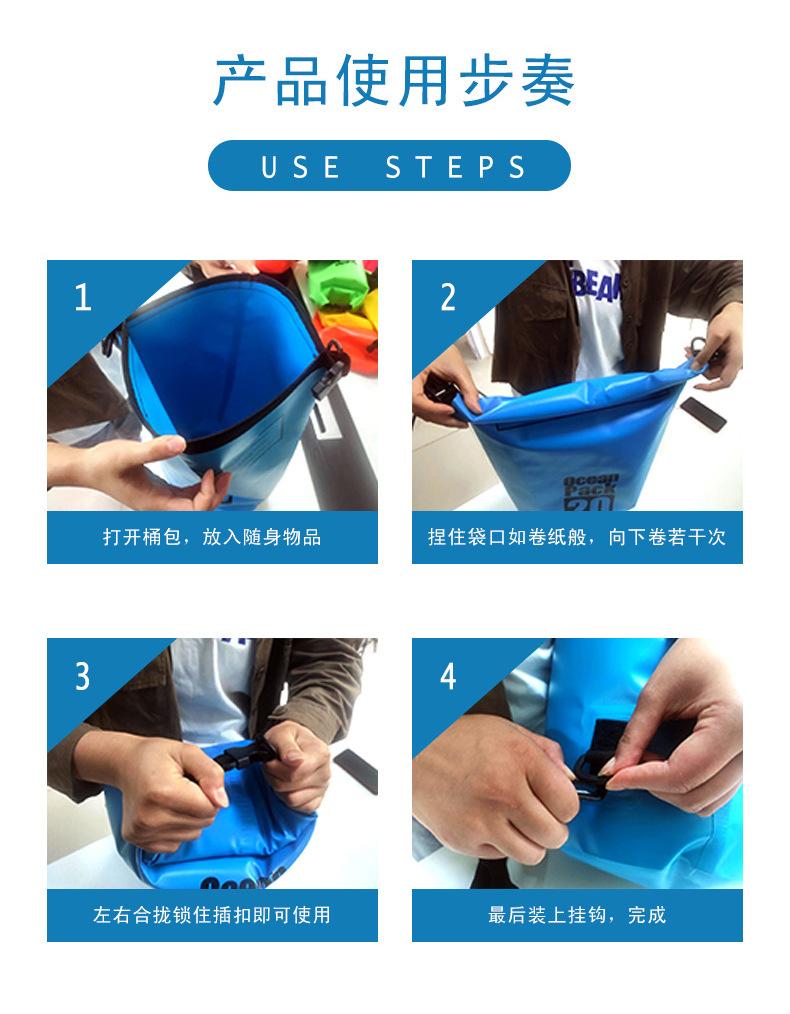 产品使用步奏

USE STEPS

1

打开桶包，放入随身物品

2

BEA

Ocean Pack 20

捏住袋口如卷纸般，向下卷若干次

3

左右合拢锁住插扣即可使用

4

最后装上挂钩，完成