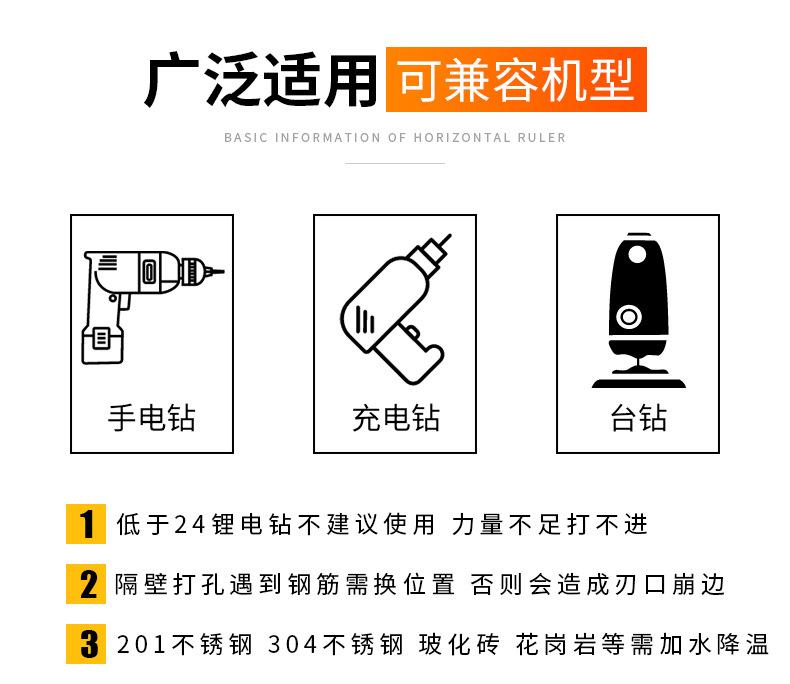 广泛适用 可兼容机型

BASIC INFORMATION OF HORIZONTAL RULER

手电钻

充电钻

台钻

1 低于24锂电钻不建议使用 力量不足打不进

2 隔壁打孔遇到钢筋需换位置 否则会造成刃口崩边

3 201不锈钢 304不锈钢 玻化砖 花岗岩等需加水降温