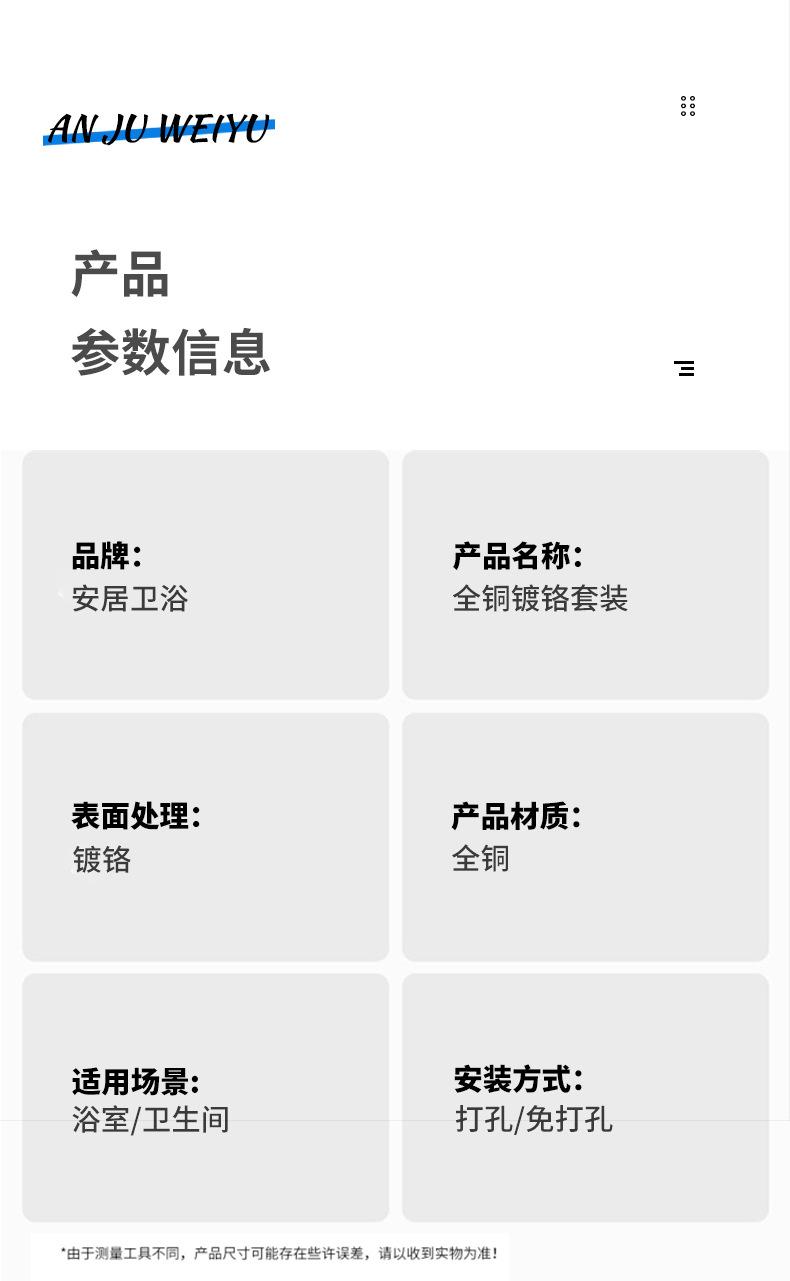 AN JU WEIYU

产品
参数信息

品牌:
安居卫浴

产品名称:
全铜镀铬套装

表面处理:
镀铬

产品材质:
全铜

适用场景:
浴室/卫生间

安装方式:
打孔/免打孔

*由于测量工具不同，产品尺寸可能存在些许误差，请以收到实物为准!