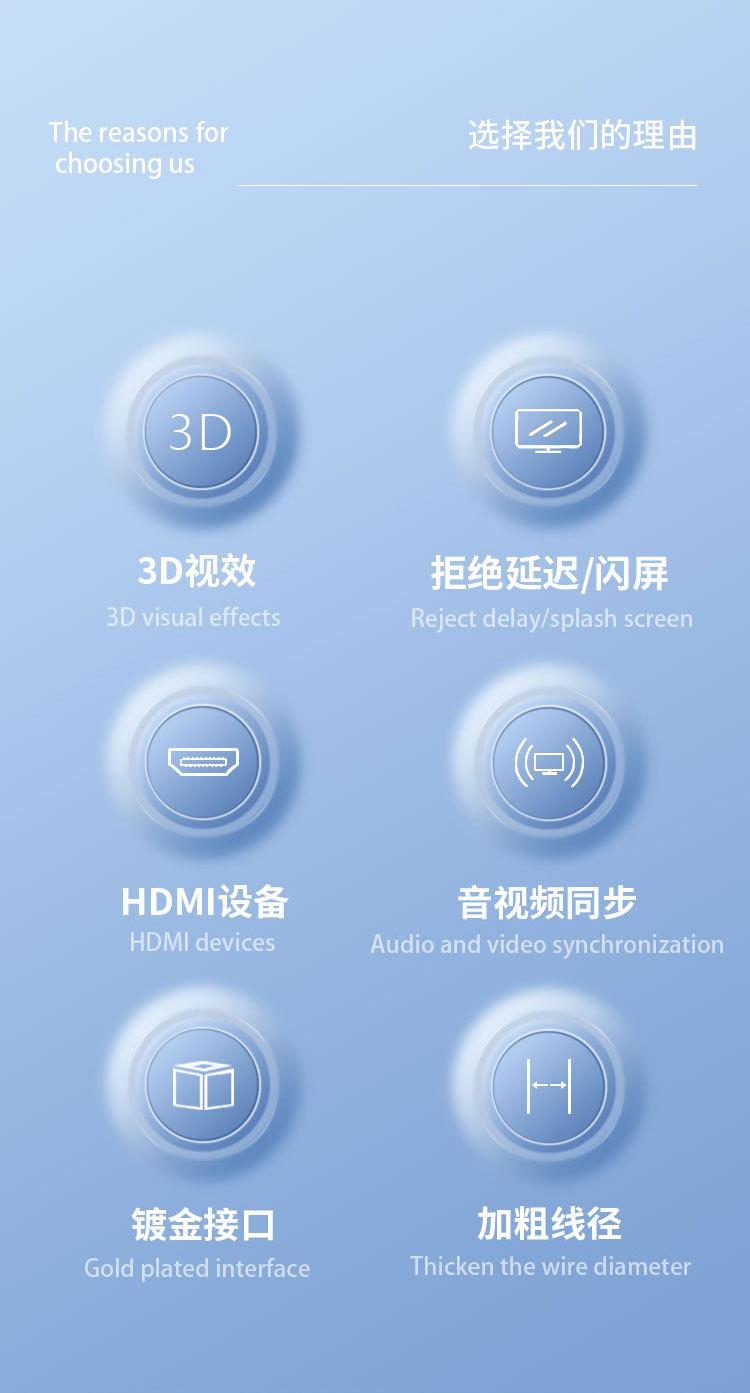 The reasons for choosing us

选择我们的理由

3D

3D视效

3D visual effects

拒绝延迟/闪屏

Reject delay/splash screen

HDMI设备

HDMI devices

音视频同步

Audio and video synchronization

镀金接口

Gold plated interface

加粗线径

Thicken the wire diameter