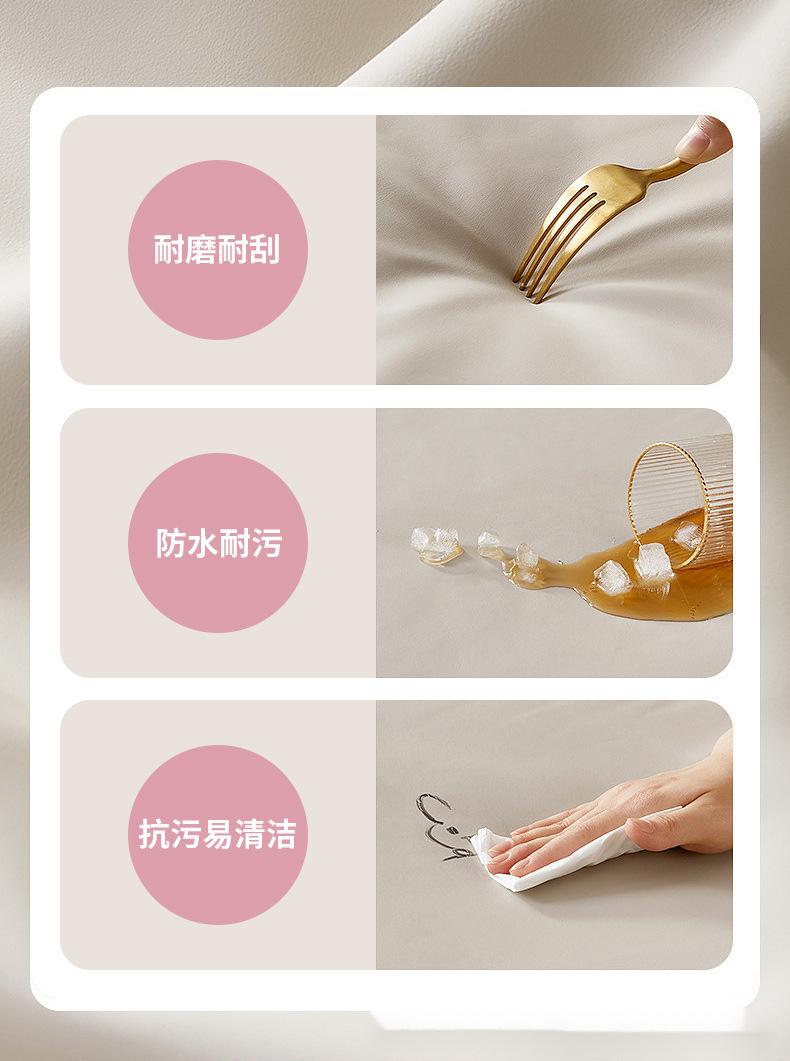 耐磨耐刮

防水耐污

抗污易清洁