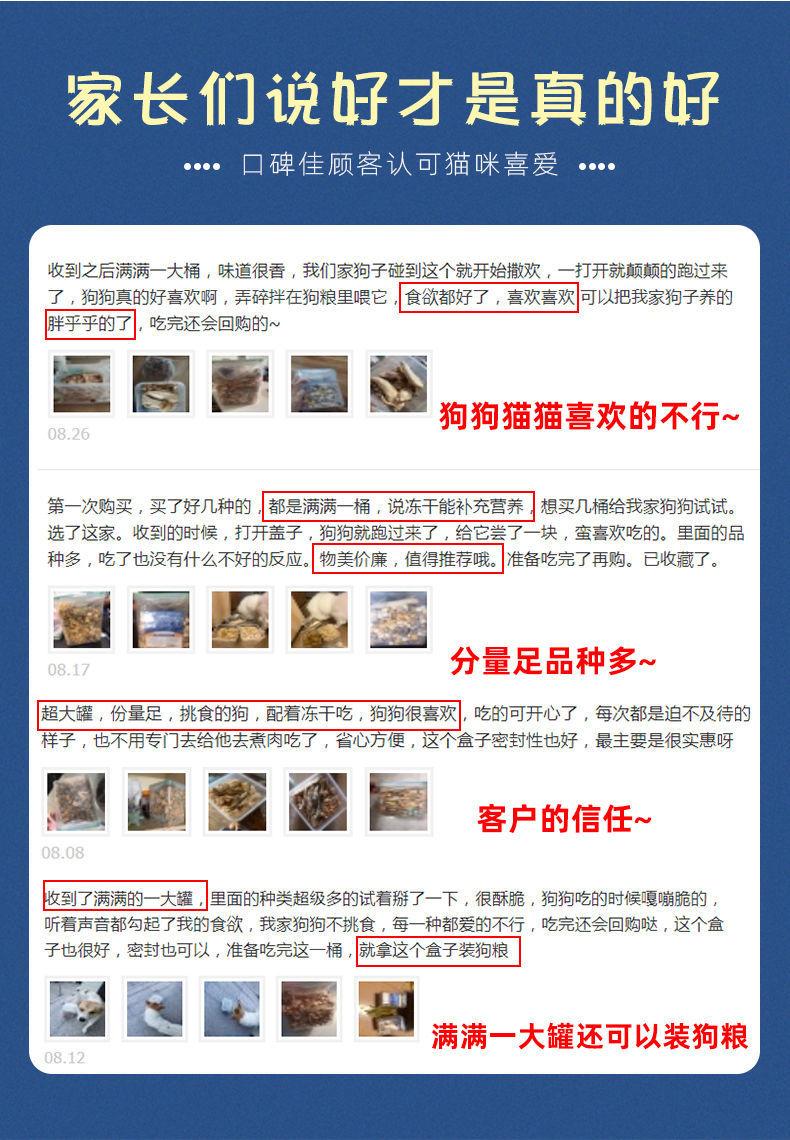 家长们说好才是真的好

•••• 口碑佳顾客认可猫咪喜爱 ••••

收到之后满满一大桶，味道很香，我们家狗子碰到这个就开始撒欢，一打开就颠颠的跑过来了，狗狗真的好喜欢啊，弄碎拌在狗粮里喂它，食欲都好了，喜欢喜欢 可以把我家狗子养的胖乎乎的了，吃完还会回购的~

狗狗猫猫喜欢的不行~

08.26

第一次购买，买了好几种的，都是满满一桶，说冻干能补充营养，想买几桶给我家狗狗试试。选了这家。收到的时候，打开盖子，狗狗就跑过来了，给它尝了一块，蛮喜欢吃的。里面的品种多，吃了也没有什么不好的反应。物美价廉，值得推荐哦。准备吃完了再购。已收藏了。

分量足品种多~

08.17

超大罐，份量足，挑食的狗，配着冻干吃，狗狗很喜欢，吃的可开心了，每次都是迫不及待的样子，也不用专门去给他去煮肉吃了，省心方便，这个盒子密封性也好，最主要是很实惠呀

客户的信任~

08.08

收到了满满的一大罐，里面的种类超级多的试着掰了一下，很酥脆，狗狗吃的时候嘎嘣脆的，听着声音都勾起了我的食欲，我家狗狗不挑食，每一种都爱的不行，吃完还会回购哒，这个盒子也很好，密封也可以，准备吃完这一桶，就拿这个盒子装狗粮

满满一大罐还可以装狗粮

08.12