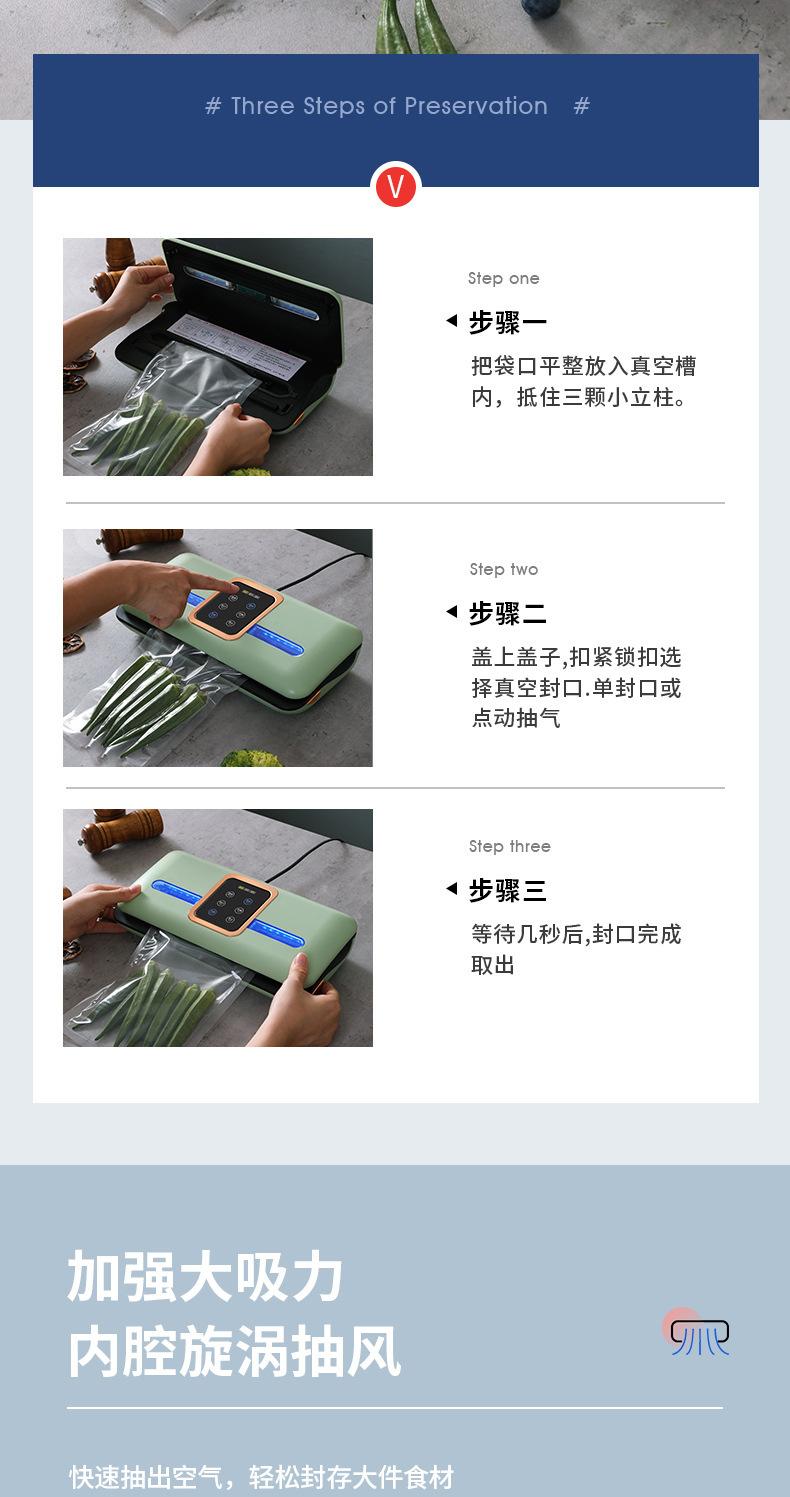 # Three Steps of Preservation #

V

Step one

步骤一

把袋口平整放入真空槽内，抵住三颗小立柱。

Step two

步骤二

盖上盖子,扣紧锁扣选择真空封口.单封口或点动抽气

Step three

步骤三

等待几秒后,封口完成取出

加强大吸力
内腔旋涡抽风

快速抽出空气，轻松封存大件食材