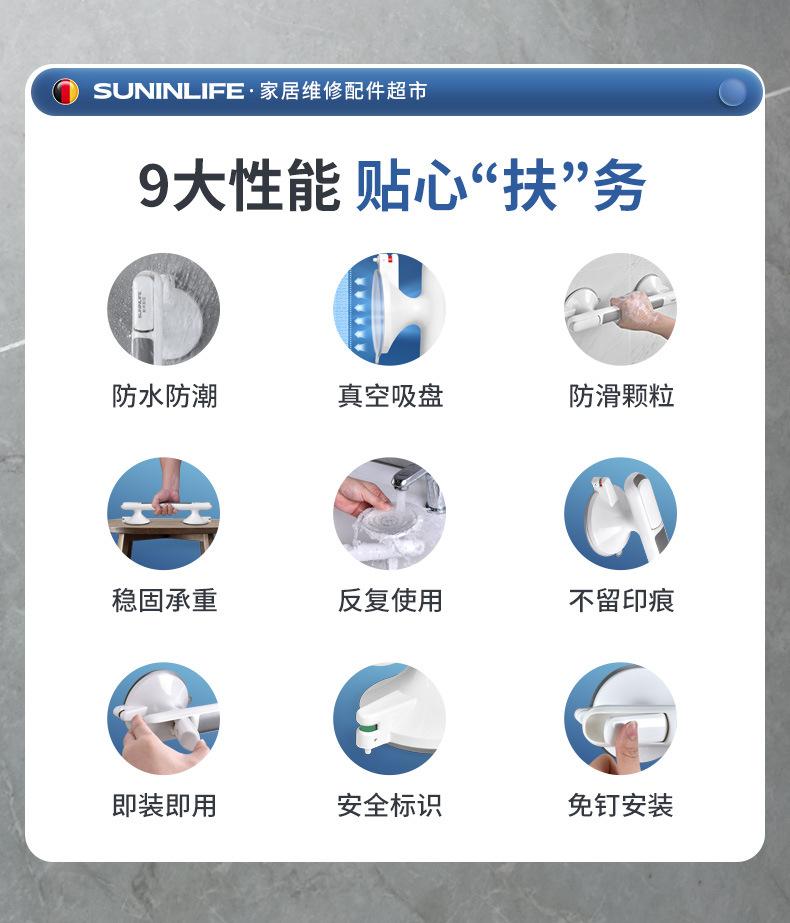 SUNINLIFE · 家居维修配件超市

9大性能 贴心“扶”务

防水防潮

真空吸盘

防滑颗粒

稳固承重

反复使用

不留印痕

即装即用

安全标识

免钉安装