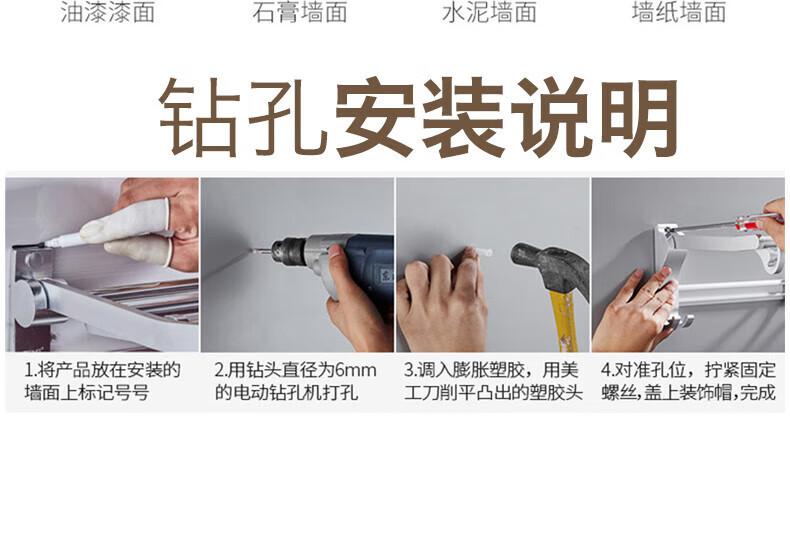 油漆漆面　石膏墙面　水泥墙面　墙纸墙面

钻孔安装说明

1.将产品放在安装的墙面上标记号号

2.用钻头直径为6mm的电动钻孔机打孔

3.调入膨胀塑胶，用美工刀削平凸出的塑胶头

4.对准孔位，拧紧固定螺丝，盖上装饰帽，完成