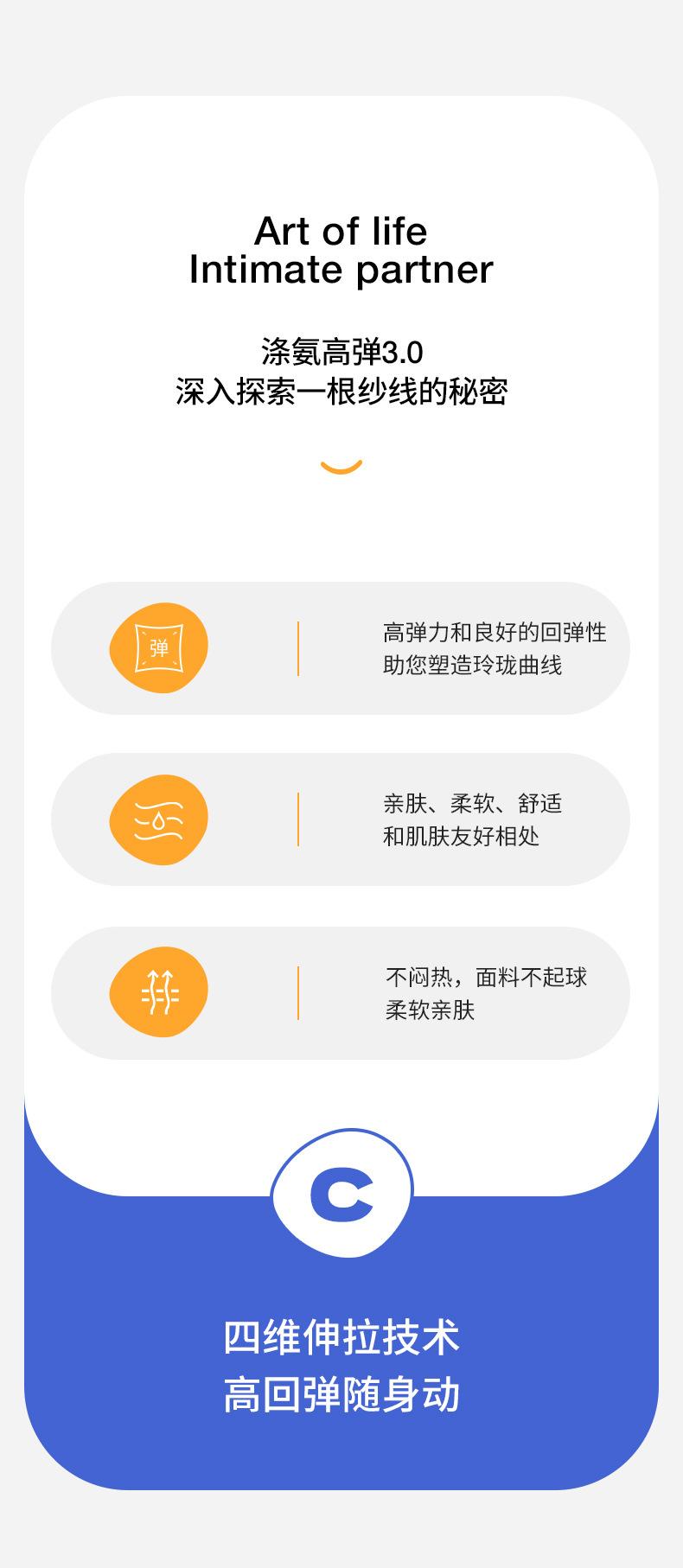 Art of life
Intimate partner

涤氨高弹3.0
深入探索一根纱线的秘密

弹

高弹力和良好的回弹性
助您塑造玲珑曲线

亲肤、柔软、舒适
和肌肤友好相处

不闷热，面料不起球
柔软亲肤

C

四维伸拉技术
高回弹随身动