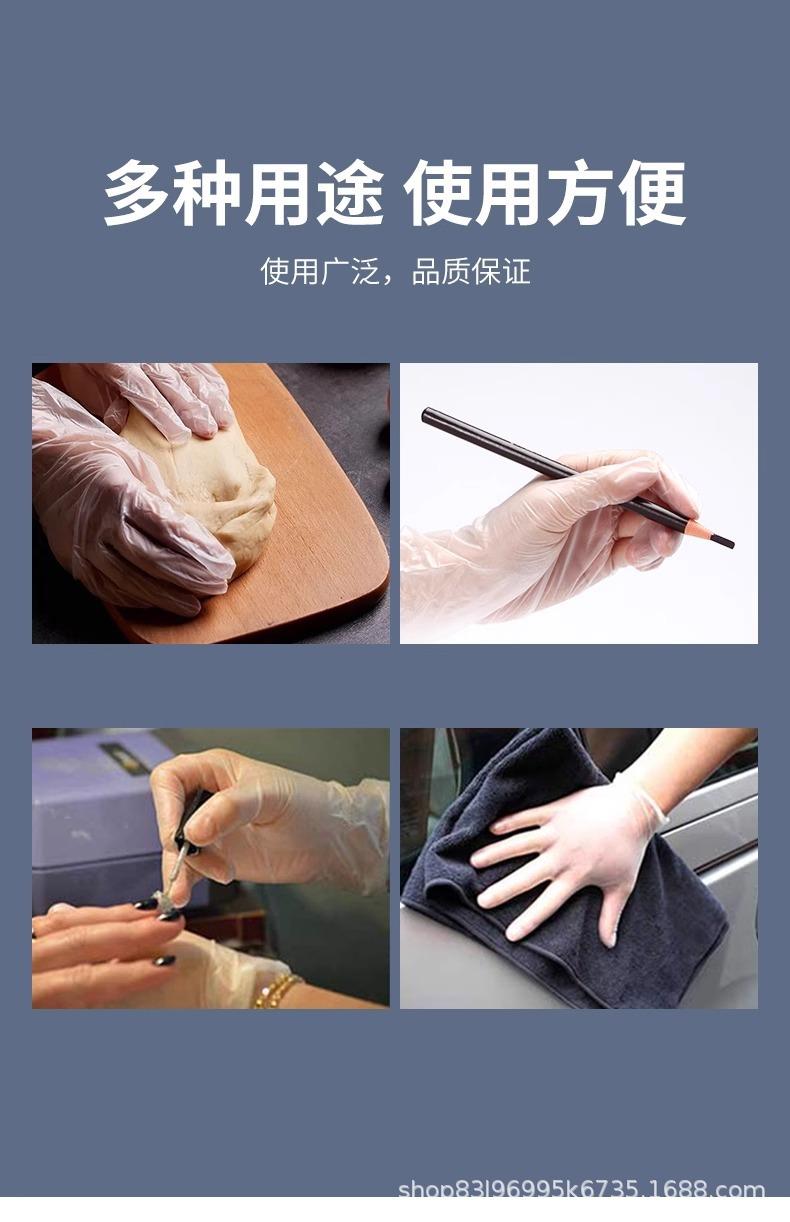 多种用途 使用方便

使用广泛，品质保证

shop83l96995k6735.1688.com