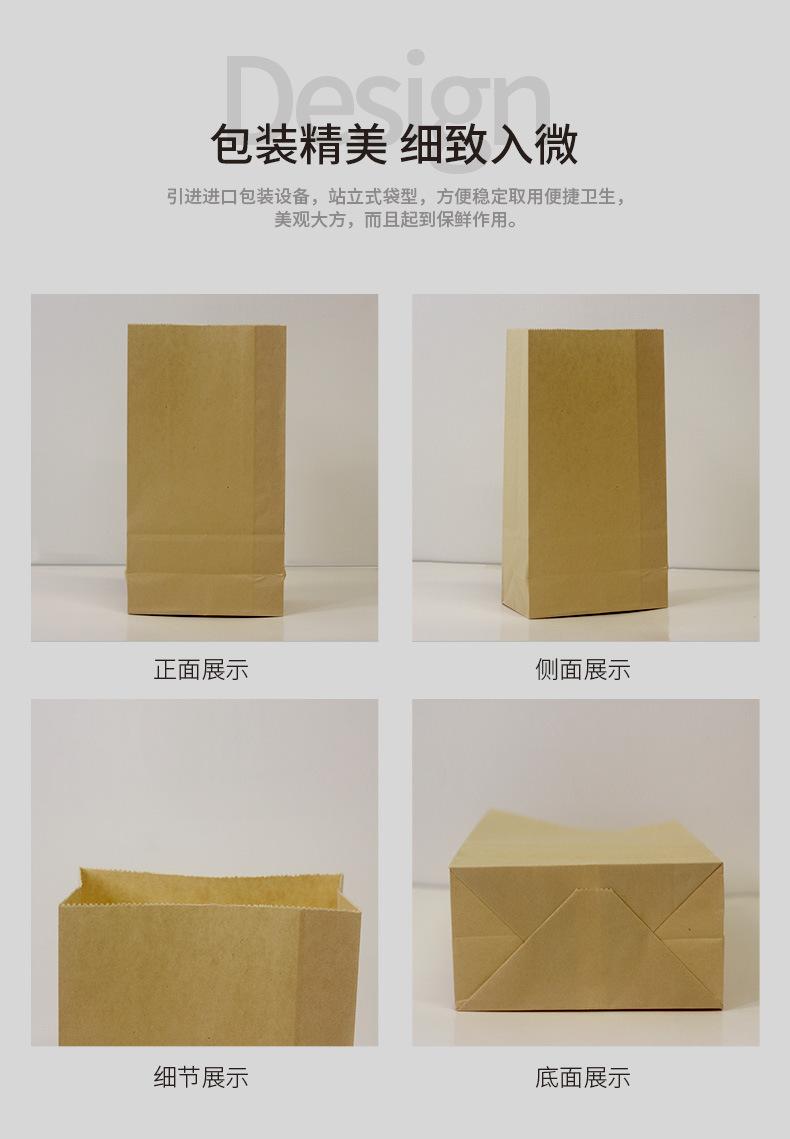 Design

包装精美 细致入微

引进进口包装设备，站立式袋型，方便稳定取用便捷卫生，美观大方，而且起到保鲜作用。

正面展示

侧面展示

细节展示

底面展示