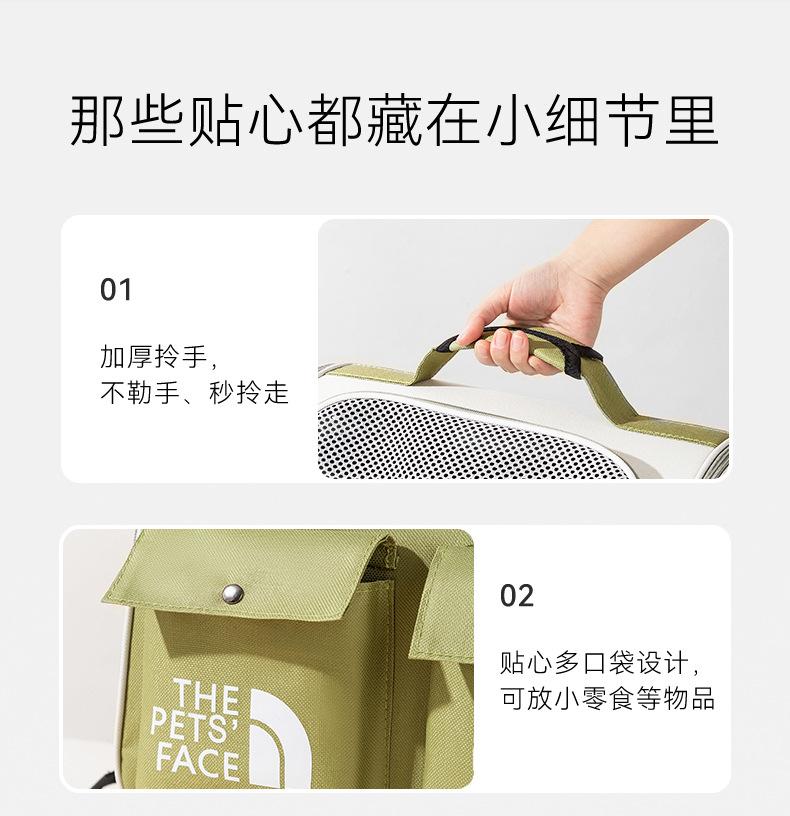 那些贴心都藏在小细节里

01

加厚拎手，
不勒手、秒拎走

THE
PETS'
FACE

02

贴心多口袋设计，
可放小零食等物品