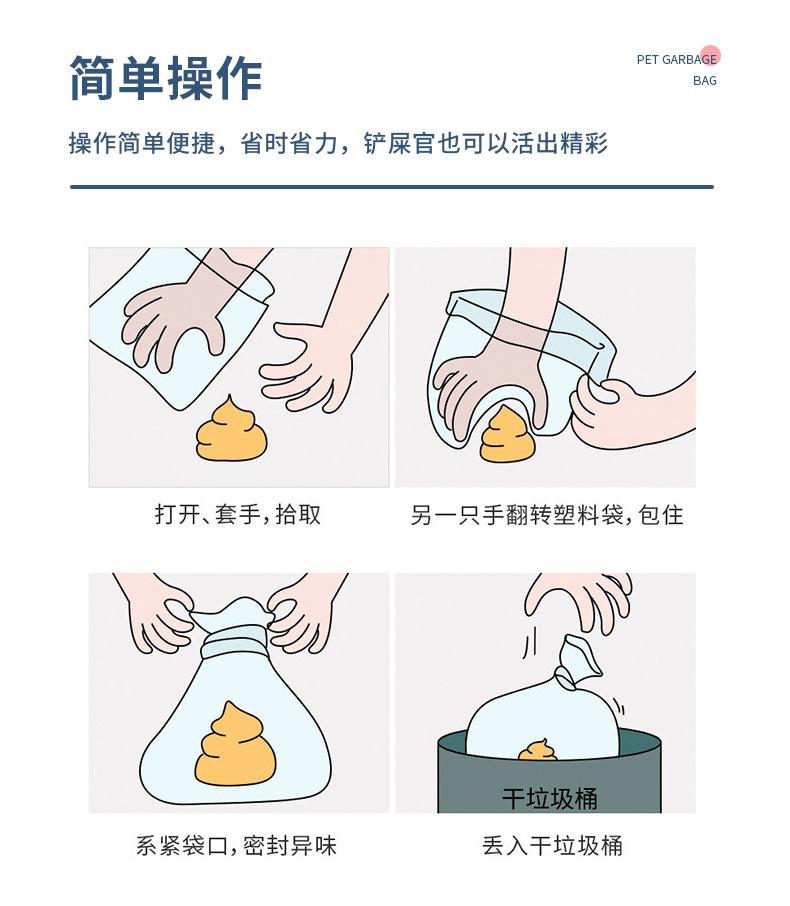 简单操作

PET GARBAGE BAG

操作简单便捷，省时省力，铲屎官也可以活出精彩

打开、套手，拾取

另一只手翻转塑料袋，包住

系紧袋口，密封异味

干垃圾桶

丢入干垃圾桶