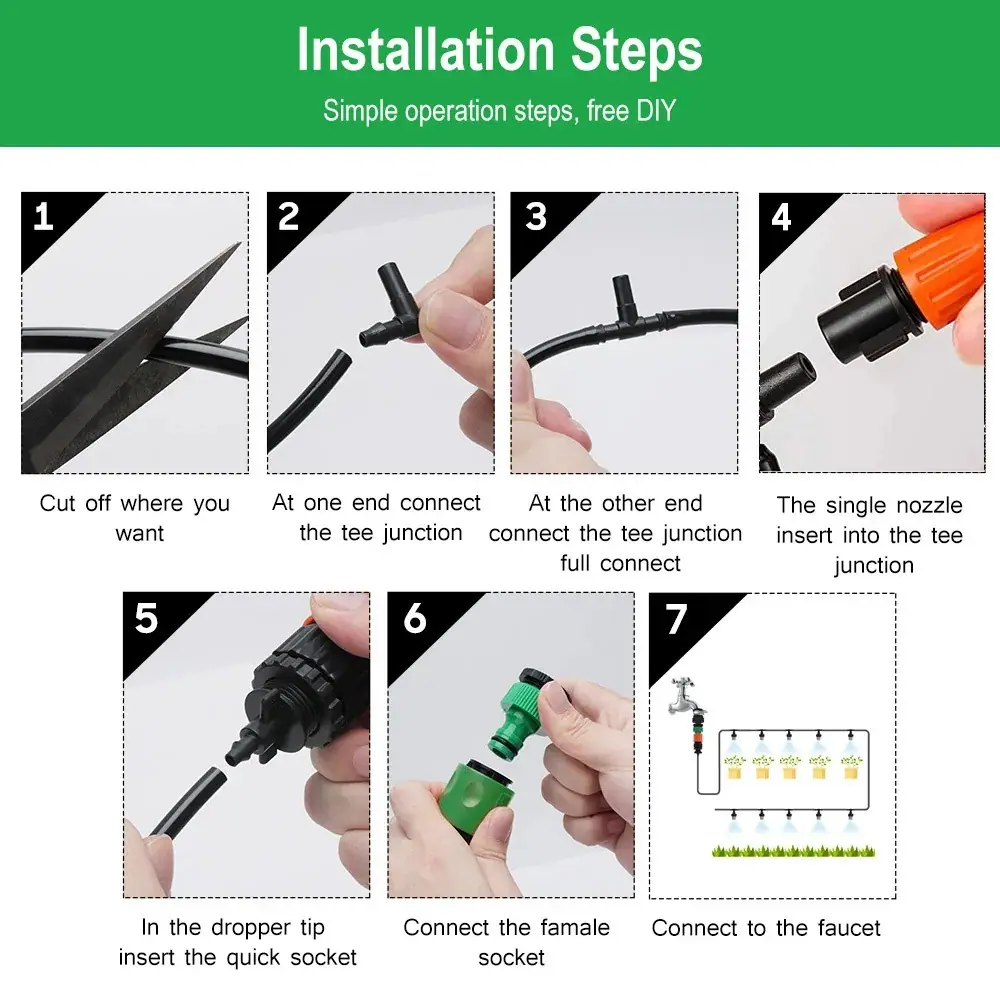 Installation Steps

Simple operation steps, free DIY

1

Cut off where you want

2

At one end connect the tee junction

3

At the other end connect the tee junction full connect

4

The single nozzle insert into the tee junction

5

In the dropper tip insert the quick socket

6

Connect the famale socket

7

Connect to the faucet