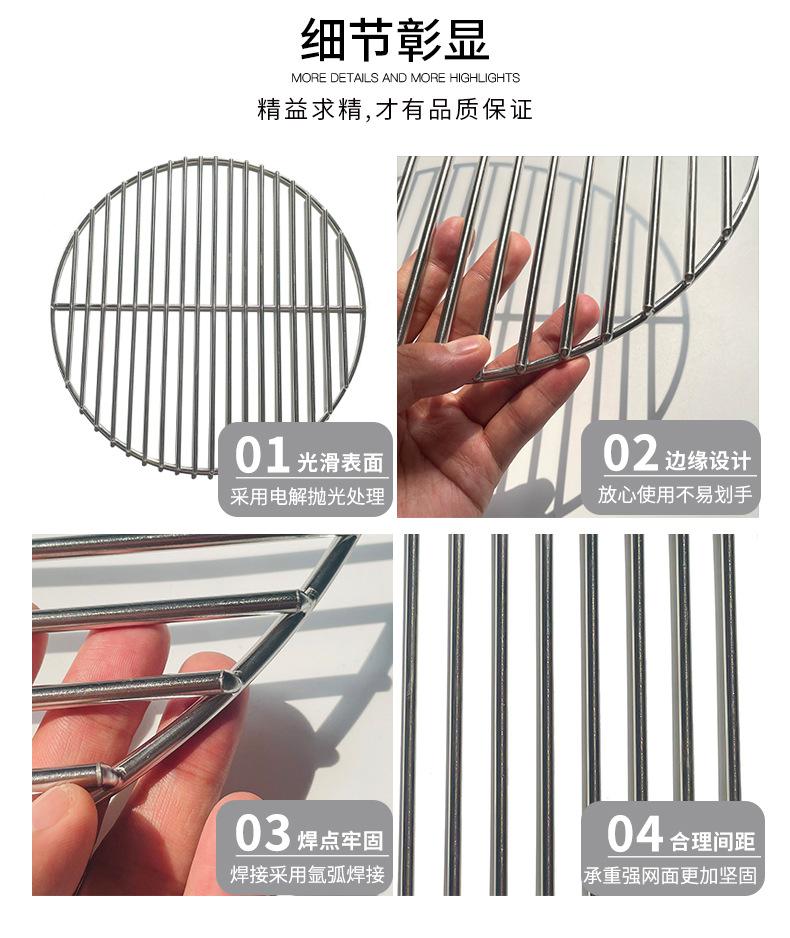 细节彰显

MORE DETAILS AND MORE HIGHLIGHTS

精益求精，才有品质保证

01 光滑表面

采用电解抛光处理

02 边缘设计

放心使用不易划手

03 焊点牢固

焊接采用氩弧焊接

04 合理间距

承重强网面更加坚固