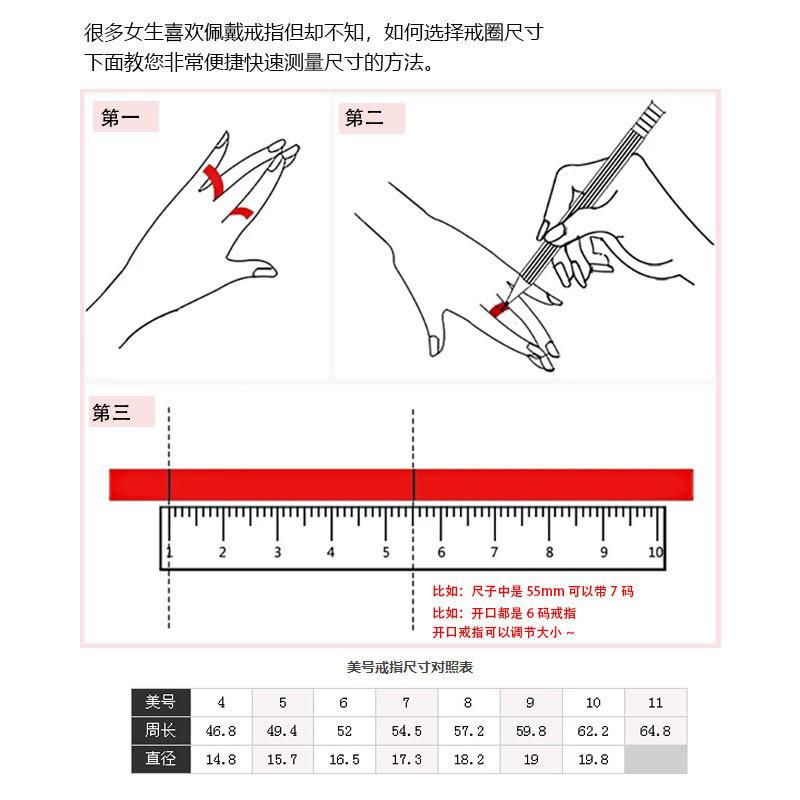 很多女生喜欢佩戴戒指但却不知，如何选择戒圈尺寸
下面教您非常便捷快速测量尺寸的方法。

第一

第二

第三

1 2 3 4 5 6 7 8 9 10

比如：尺子中是 55mm 可以带 7 码
比如：开口都是 6 码戒指
开口戒指可以调节大小 ~

美号戒指尺寸对照表

| 美号 | 4 | 5 | 6 | 7 | 8 | 9 | 10 | 11 |
|---|---|---|---|---|---|---|---|---|
| 周长 | 46.8 | 49.4 | 52 | 54.5 | 57.2 | 59.8 | 62.2 | 64.8 |
| 直径 | 14.8 | 15.7 | 16.5 | 17.3 | 18.2 | 19 | 19.8 | |