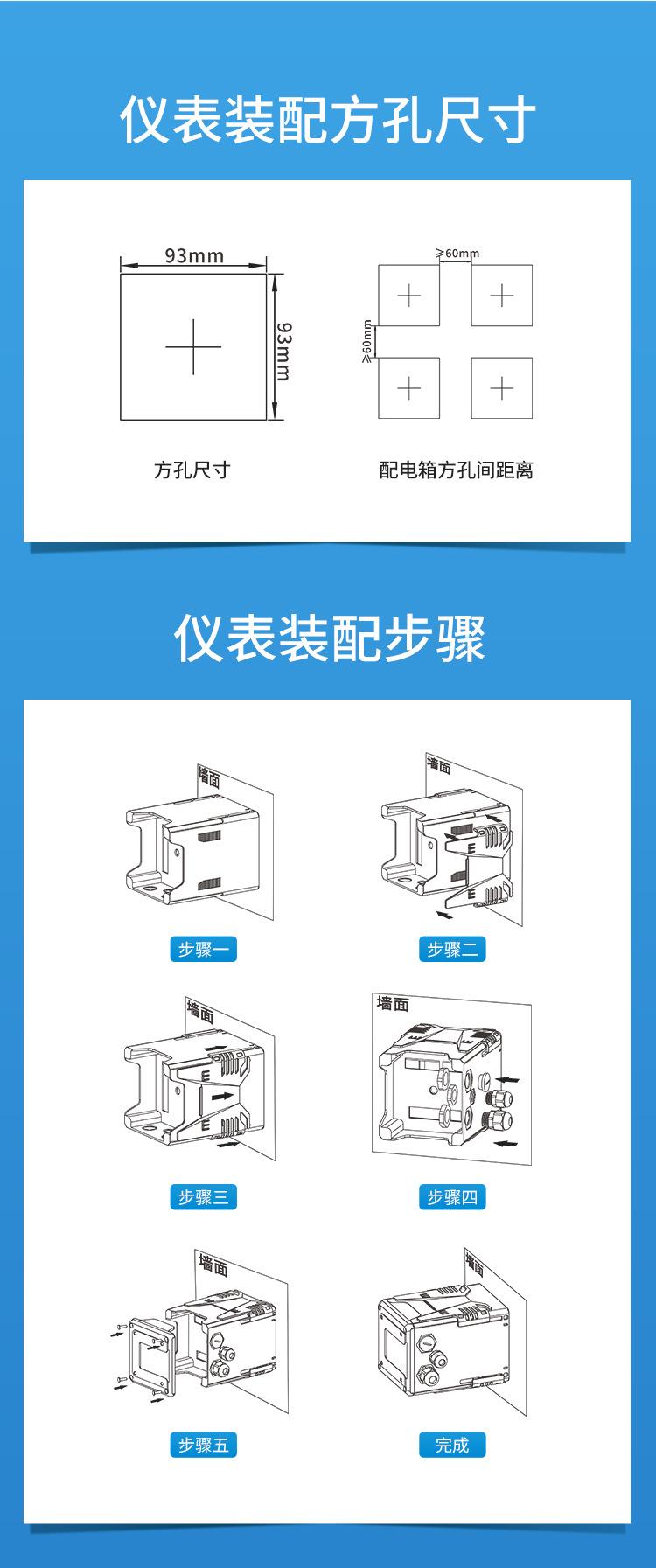 仪表装配方孔尺寸

93mm

93mm

方孔尺寸

≥60mm

≥60mm

配电箱方孔间距离

仪表装配步骤

墙面

步骤一

墙面

步骤二

墙面

步骤三

墙面

步骤四

墙面

步骤五

墙面

完成