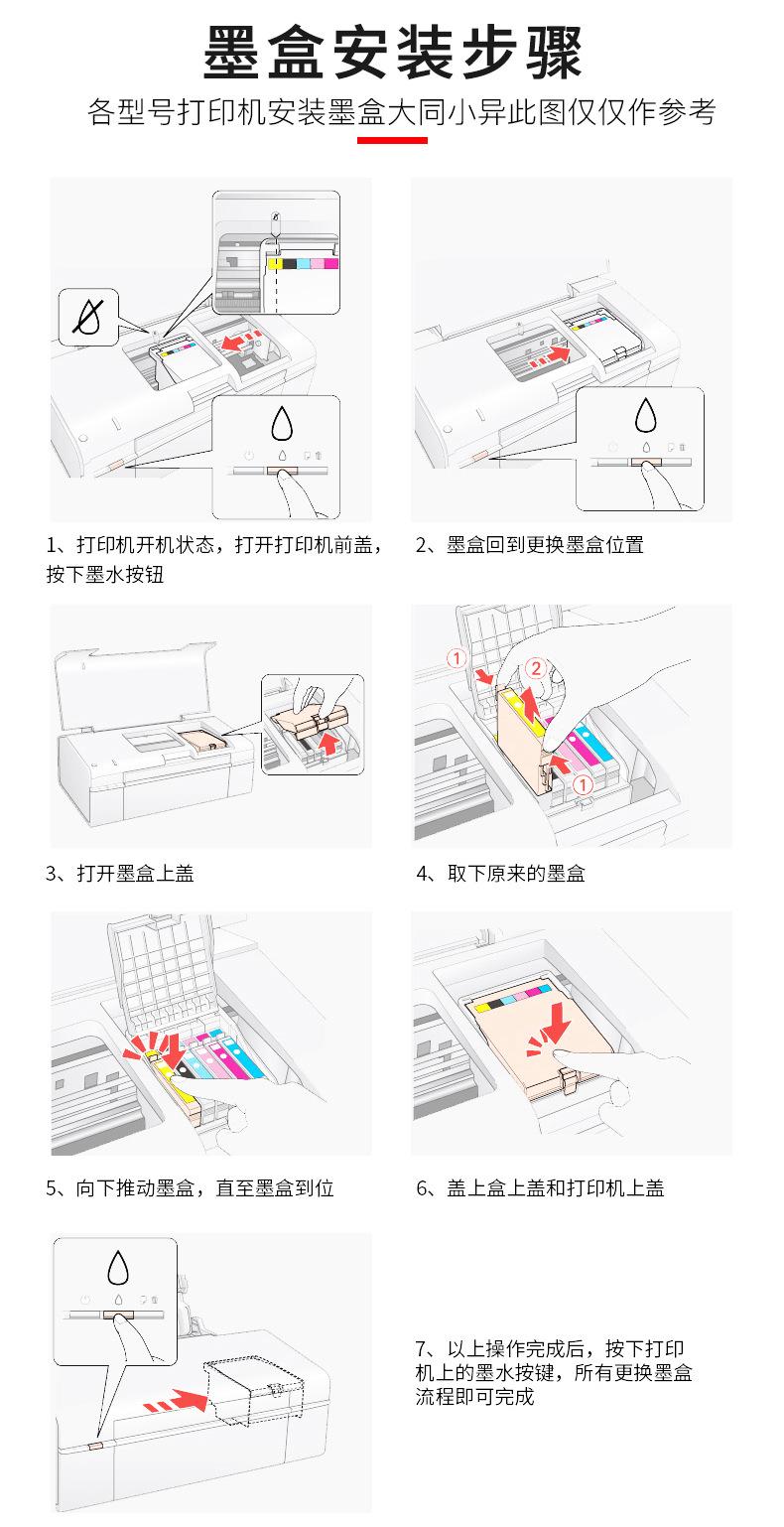 墨盒安装步骤

各型号打印机安装墨盒大同小异此图仅仅作参考

1、打印机开机状态，打开打印机前盖，按下墨水按钮

2、墨盒回到更换墨盒位置

3、打开墨盒上盖

①

②

①

4、取下原来的墨盒

5、向下推动墨盒，直至墨盒到位

6、盖上盒上盖和打印机上盖

7、以上操作完成后，按下打印机上的墨水按键，所有更换墨盒流程即可完成