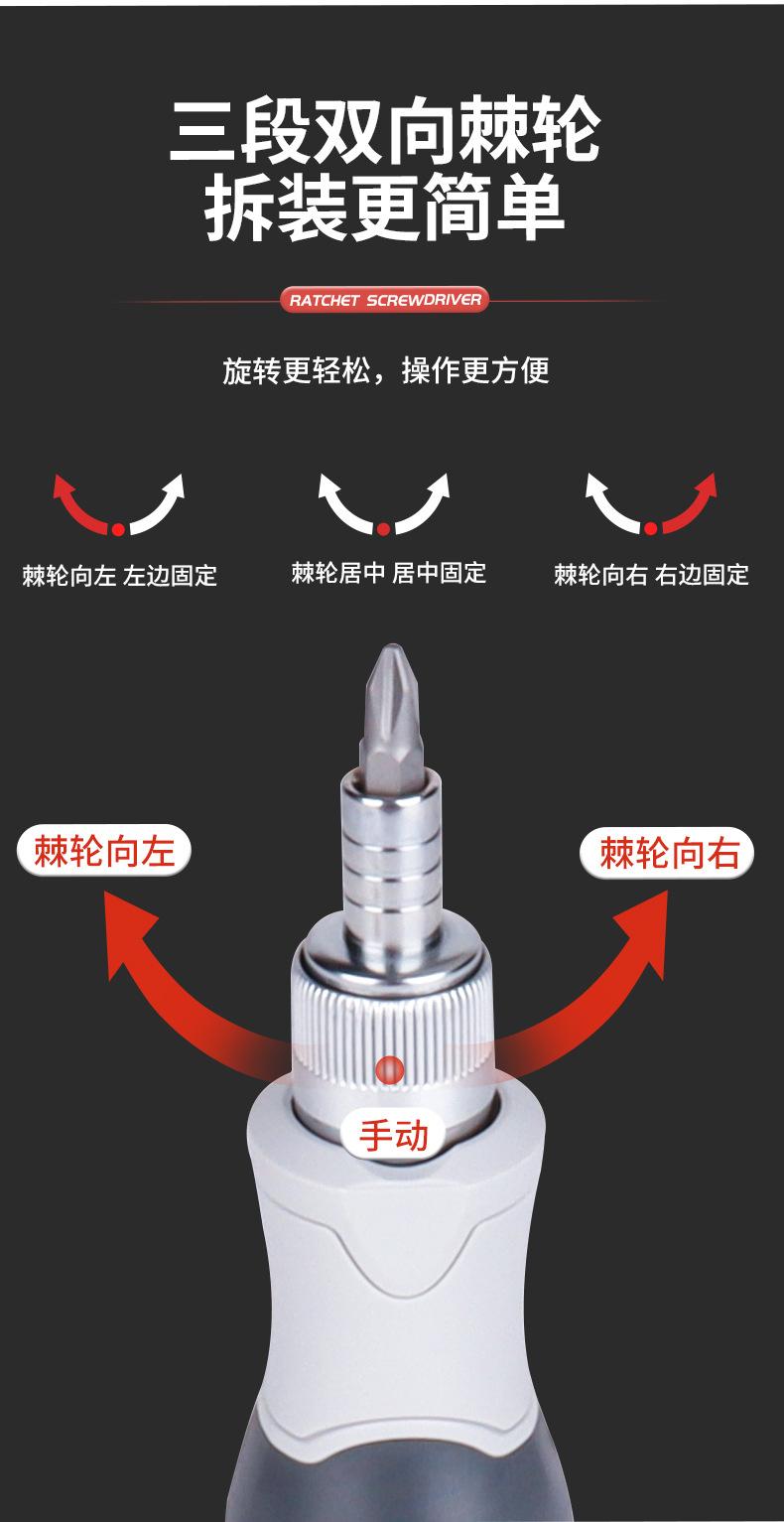 三段双向棘轮
拆装更简单

RATCHET SCREWDRIVER

旋转更轻松，操作更方便

棘轮向左 左边固定

棘轮居中 居中固定

棘轮向右 右边固定

棘轮向左

棘轮向右

手动