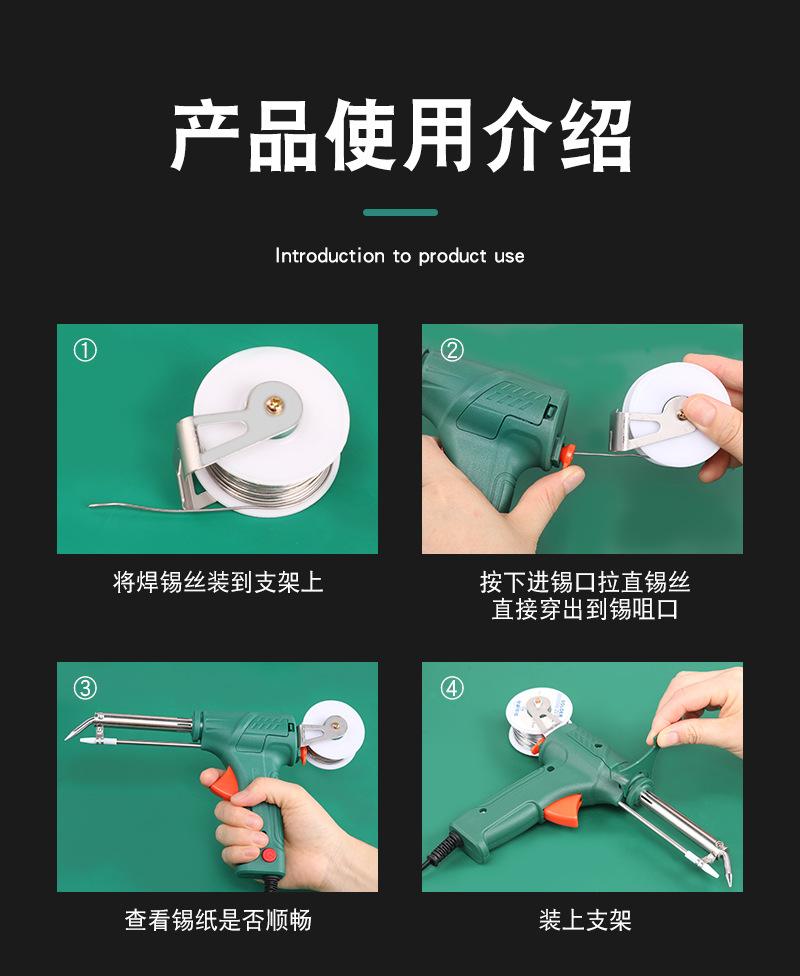 产品使用介绍

Introduction to product use

①

将焊锡丝装到支架上

②

按下进锡口拉直锡丝
直接穿出到锡咀口

③

查看锡纸是否顺畅

④

装上支架