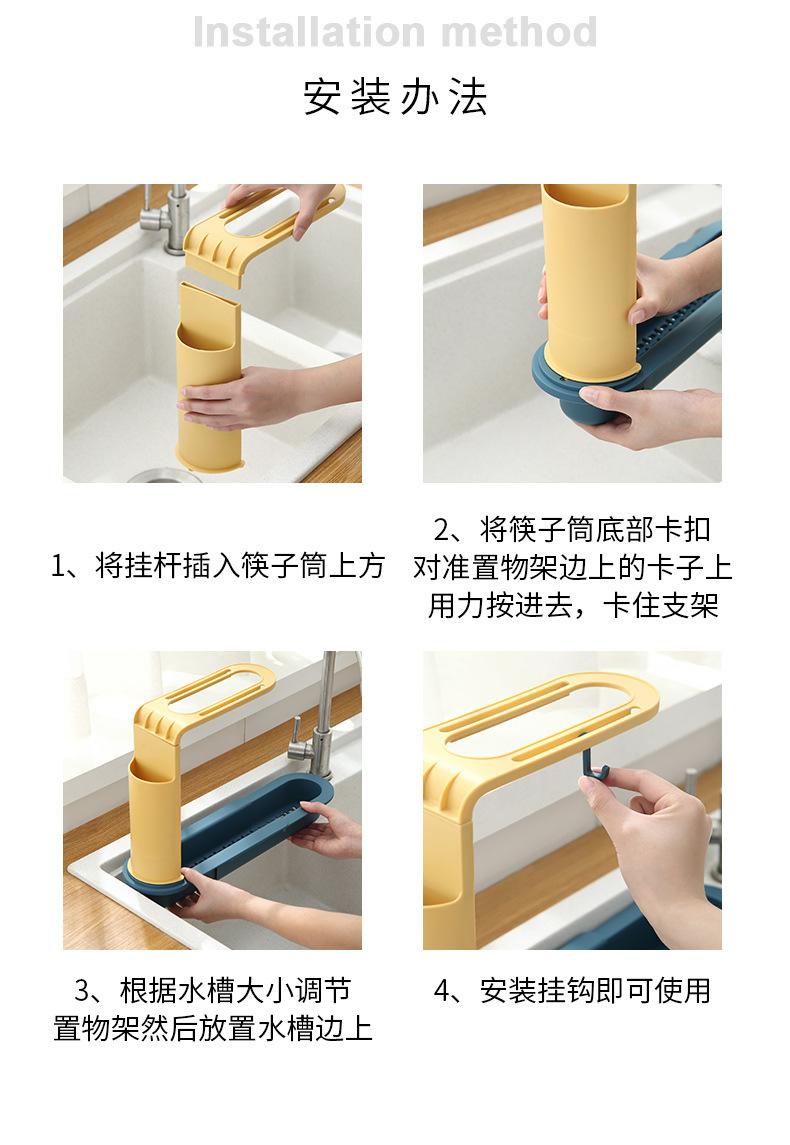 Installation method

安装办法

1、将挂杆插入筷子筒上方

2、将筷子筒底部卡扣对准置物架边上的卡子上用力按进去，卡住支架

3、根据水槽大小调节置物架然后放置水槽边上

4、安装挂钩即可使用