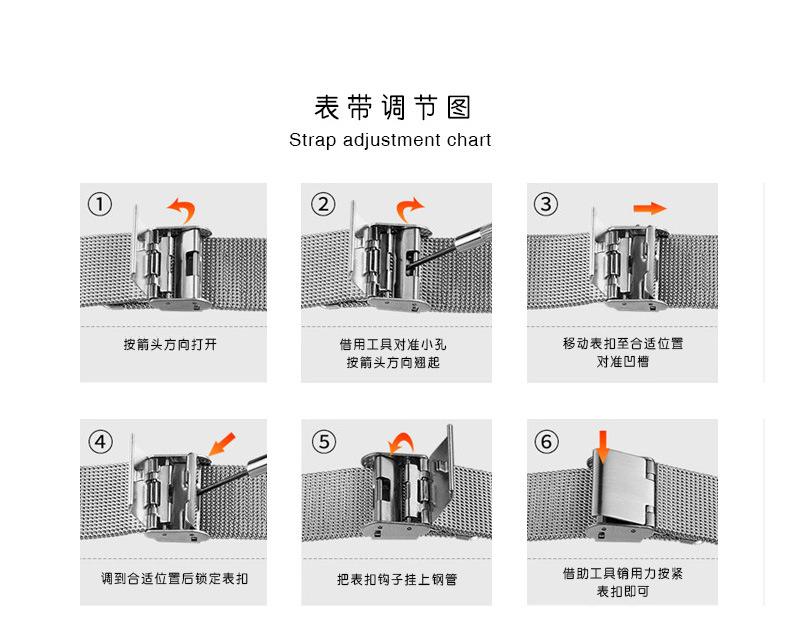 表带调节图
Strap adjustment chart

①
按箭头方向打开

②
借用工具对准小孔
按箭头方向翘起

③
移动表扣至合适位置
对准凹槽

④
调到合适位置后锁定表扣

⑤
把表扣钩子挂上钢管

⑥
借助工具销用力按紧
表扣即可