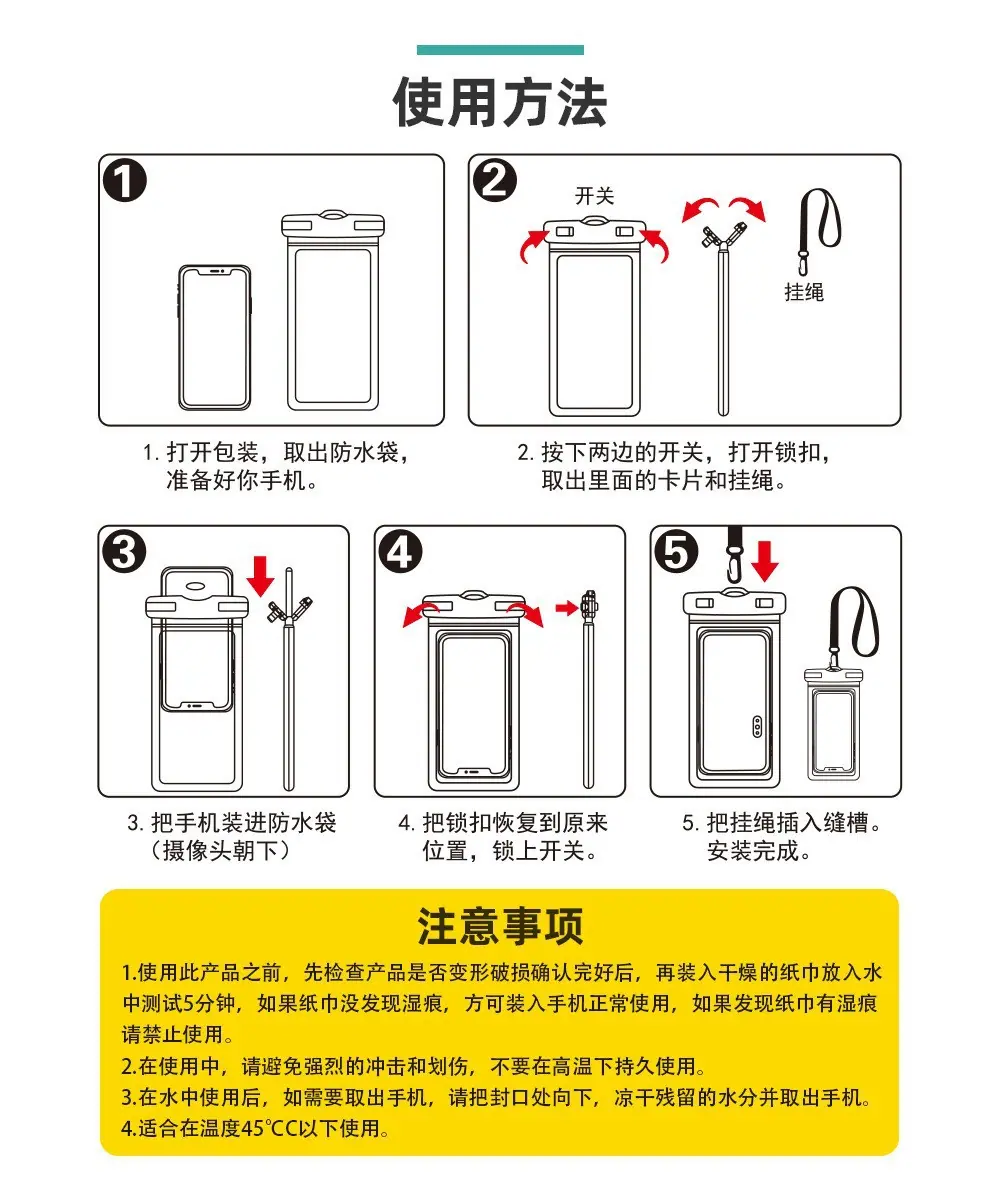 使用方法

1

2

开关

挂绳

1. 打开包装，取出防水袋，准备好你手机。

2. 按下两边的开关，打开锁扣，取出里面的卡片和挂绳。

3

4

5

3. 把手机装进防水袋（摄像头朝下）

4. 把锁扣恢复到原来位置，锁上开关。

5. 把挂绳插入缝槽。安装完成。

注意事项

1.使用此产品之前，先检查产品是否变形破损确认完好后，再装入干燥的纸巾放入水中测试5分钟，如果纸巾没发现湿痕，方可装入手机正常使用，如果发现纸巾有湿痕请禁止使用。

2.在使用中，请避免强烈的冲击和划伤，不要在高温下持久使用。

3.在水中使用后，如需要取出手机，请把封口处向下，凉干残留的水分并取出手机。

4.适合在温度45℃C以下使用。