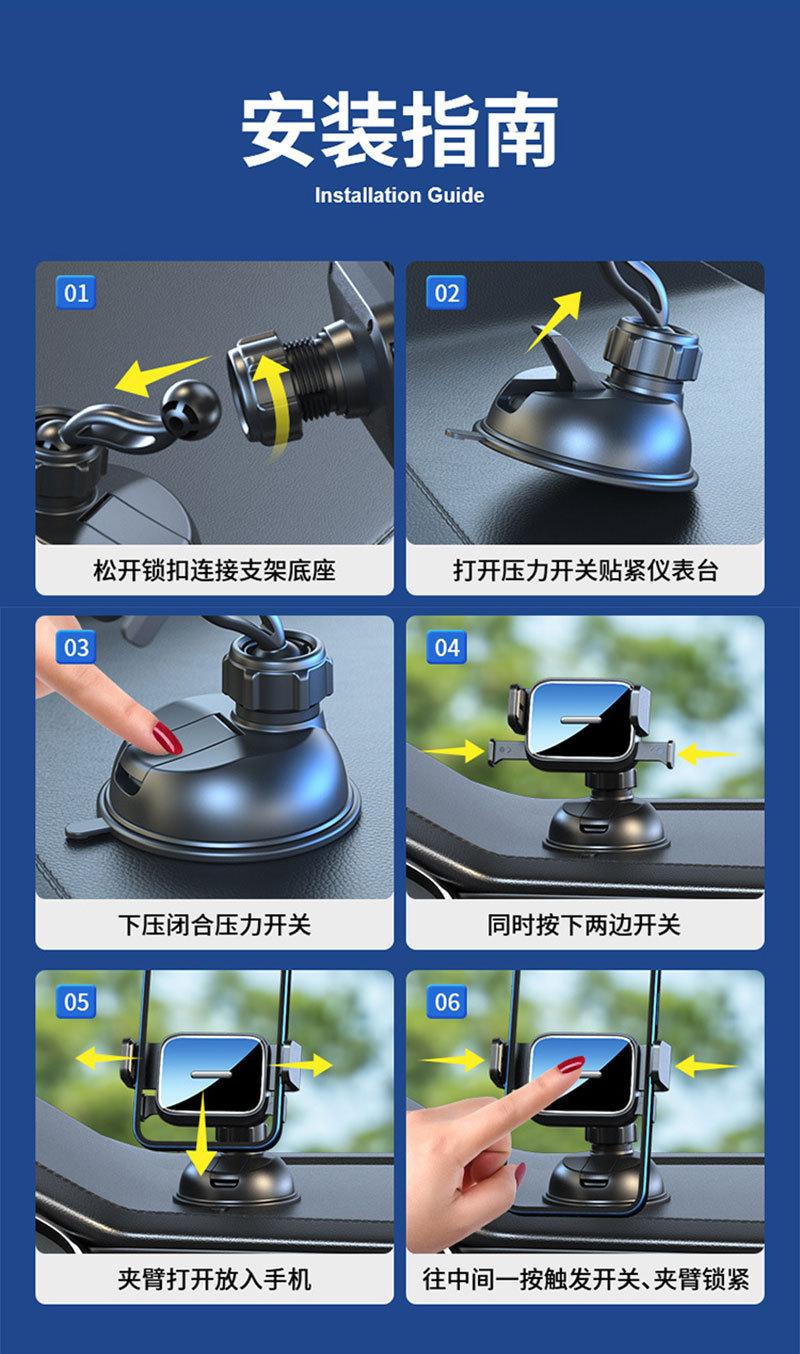 安装指南
Installation Guide

01
松开锁扣连接支架底座

02
打开压力开关贴紧仪表台

03
下压闭合压力开关

04
同时按下两边开关

05
夹臂打开放入手机

06
往中间一按触发开关、夹臂锁紧