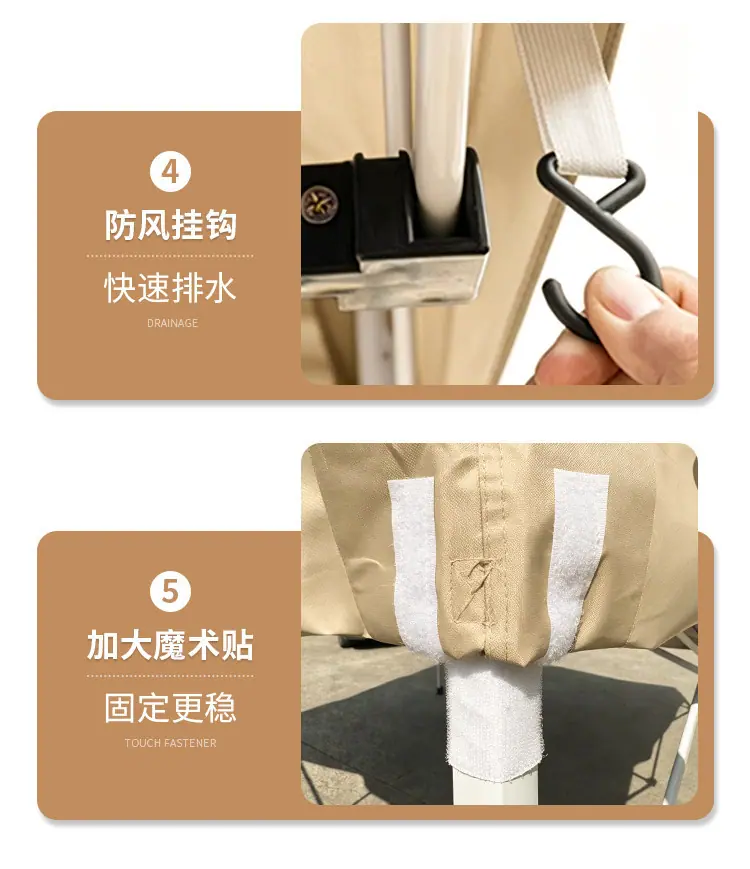 4

防风挂钩

快速排水

DRAINAGE

5

加大魔术贴

固定更稳

TOUCH FASTENER