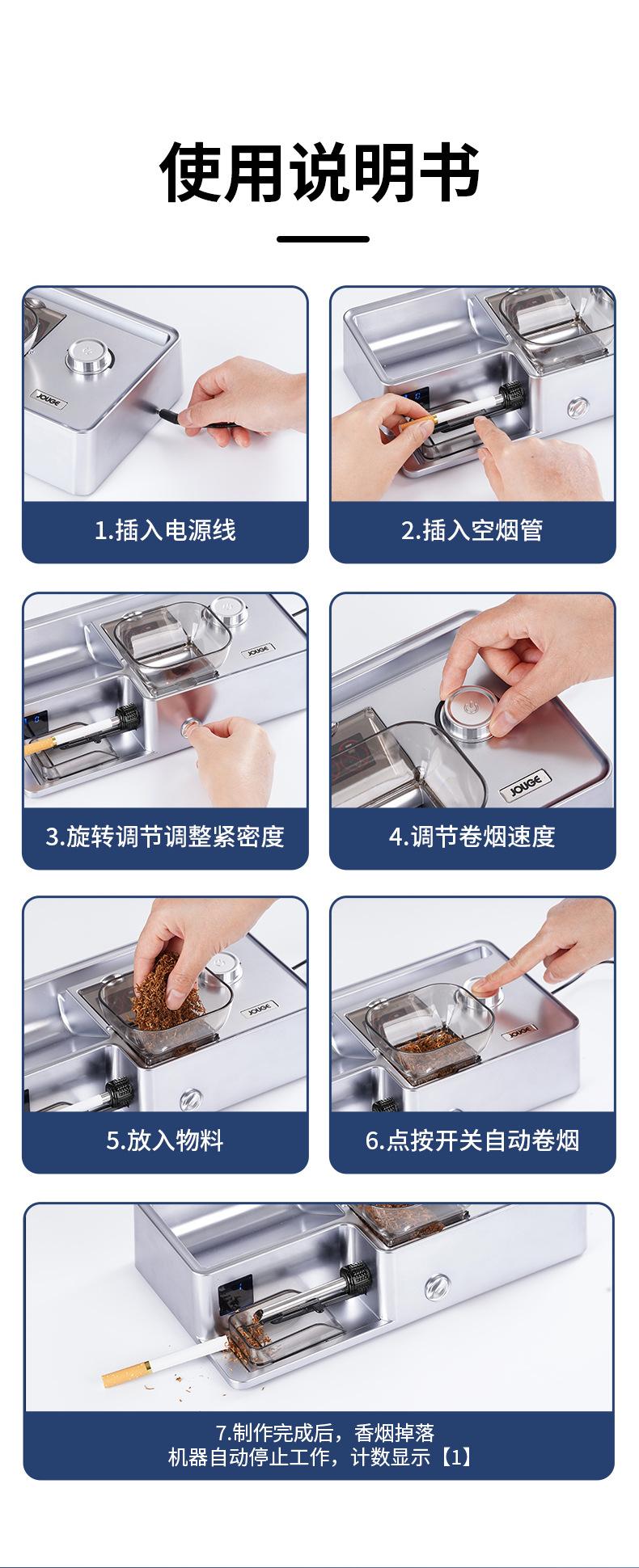 使用说明书

JOUGE

1.插入电源线

2.插入空烟管

JOUGE

3.旋转调节调整紧密度

JOUGE

4.调节卷烟速度

JOUGE

5.放入物料

JOUGE

6.点按开关自动卷烟

7.制作完成后，香烟掉落
机器自动停止工作，计数显示【1】