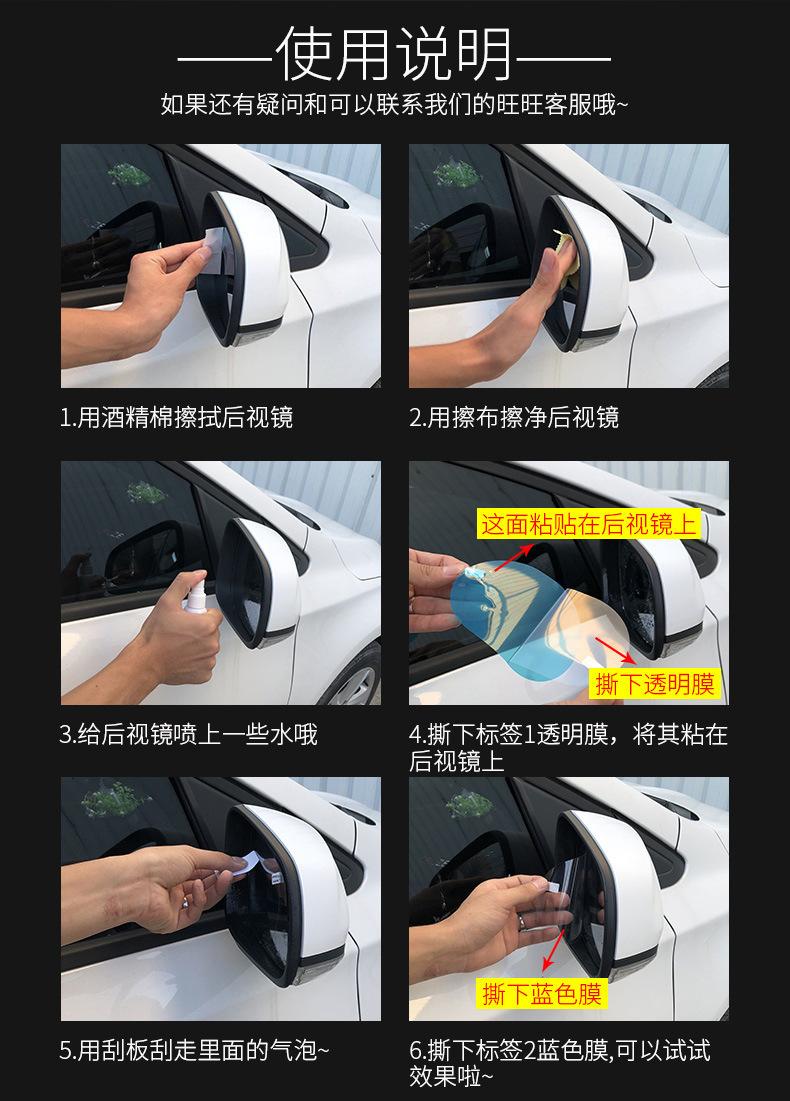 ——使用说明——

如果还有疑问和可以联系我们的旺旺客服哦~

1.用酒精棉擦拭后视镜

2.用擦布擦净后视镜

3.给后视镜喷上一些水哦

这面粘贴在后视镜上

撕下透明膜

4.撕下标签1透明膜，将其粘在后视镜上

5.用刮板刮走里面的气泡~

撕下蓝色膜

6.撕下标签2蓝色膜,可以试试效果啦~