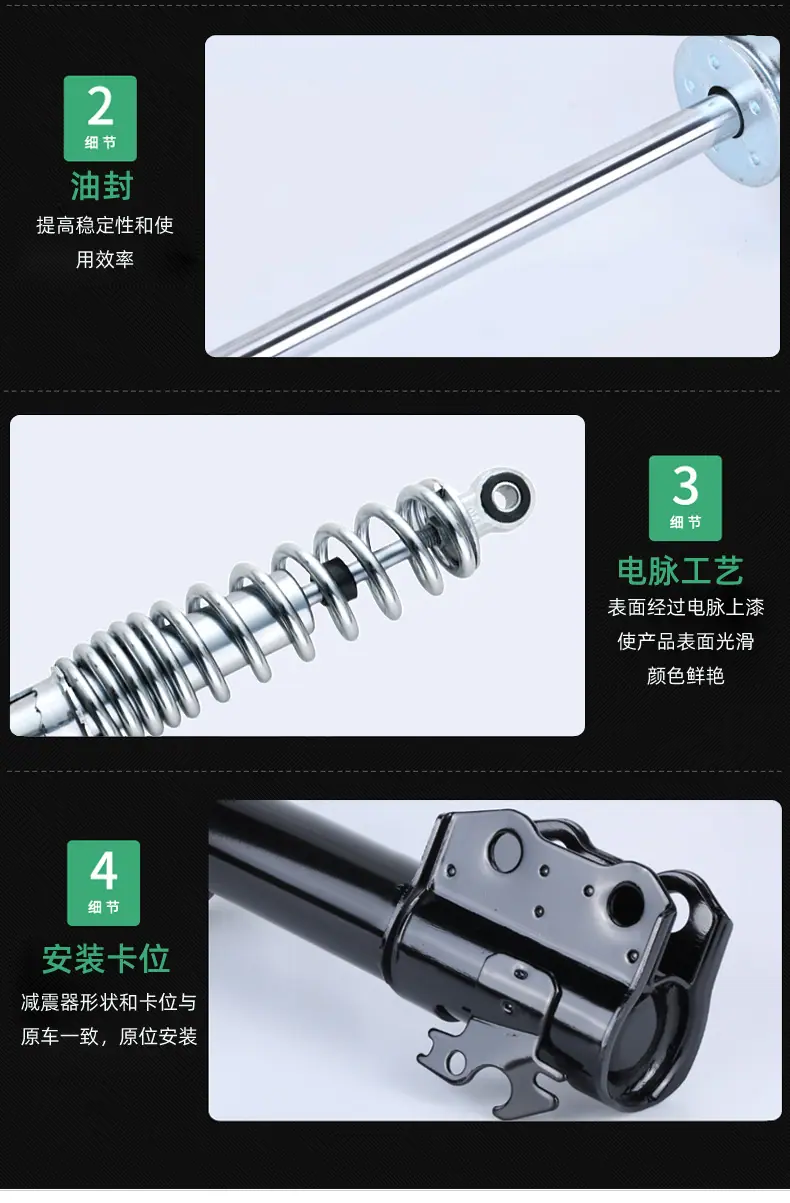 2
细节
油封
提高稳定性和使用效率

3
细节
电脉工艺
表面经过电脉上漆
使产品表面光滑
颜色鲜艳

4
细节
安装卡位
减震器形状和卡位与原车一致，原位安装