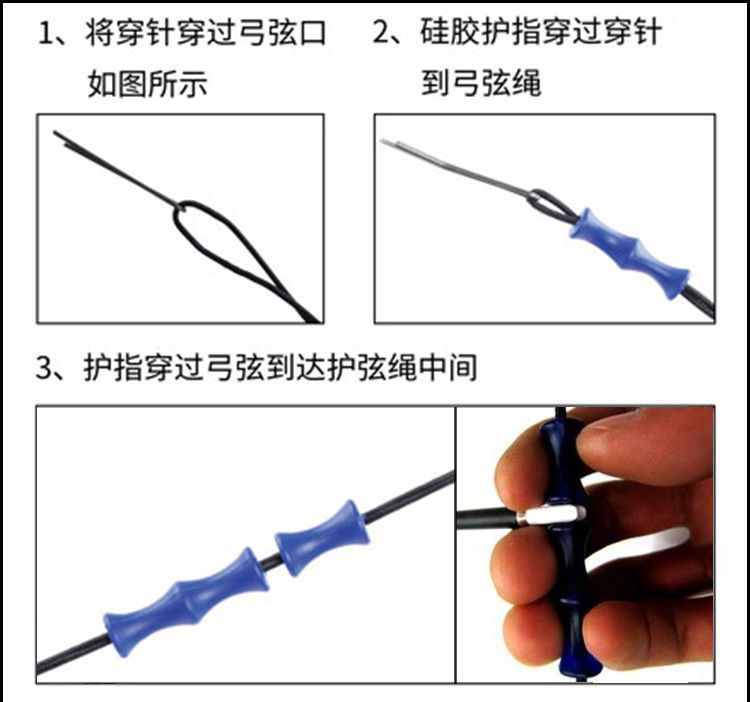 1、将穿针穿过弓弦口如图所示

2、硅胶护指穿过穿针到弓弦绳

3、护指穿过弓弦到达护弦绳中间