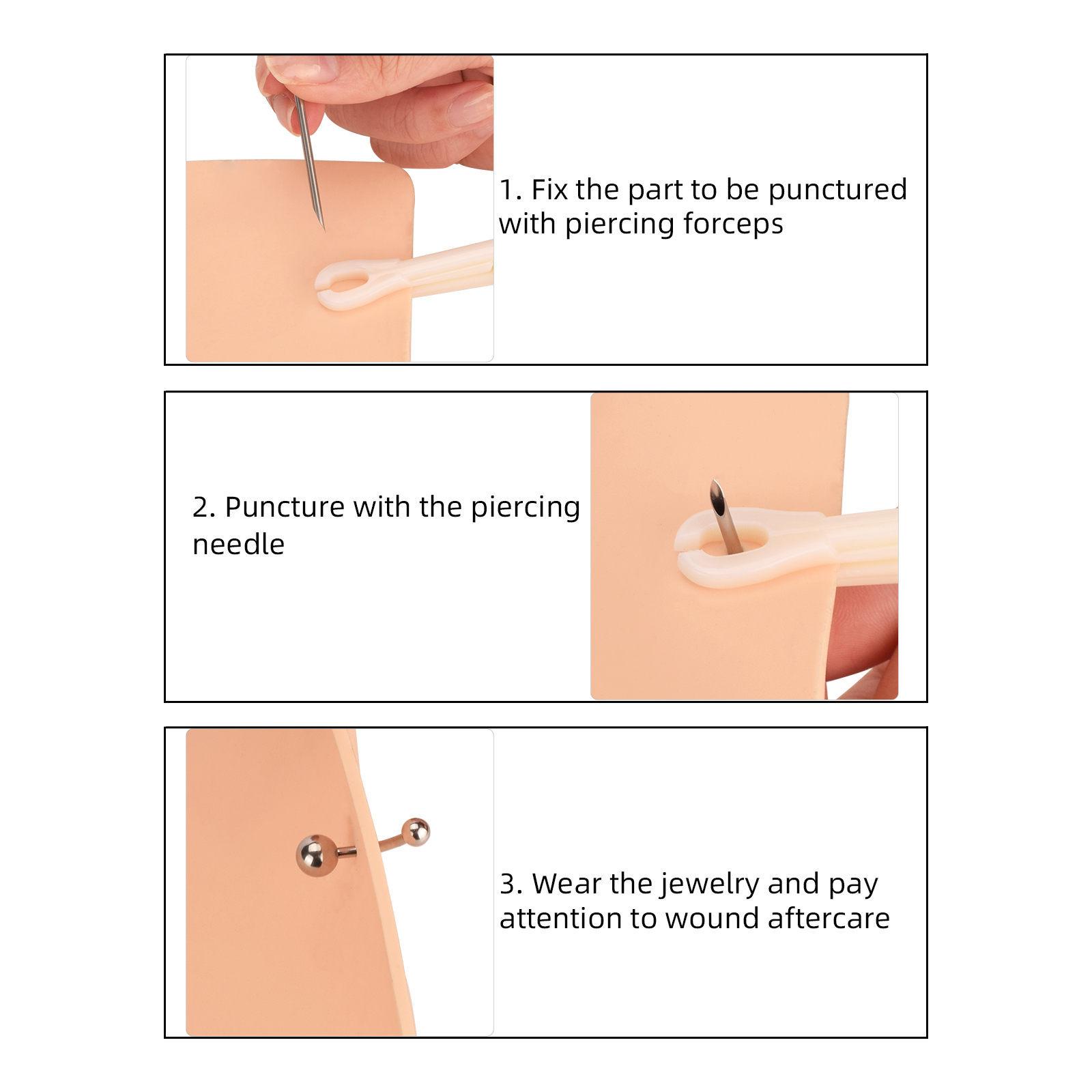 1. Fix the part to be punctured with piercing forceps

2. Puncture with the piercing needle

3. Wear the jewelry and pay attention to wound aftercare