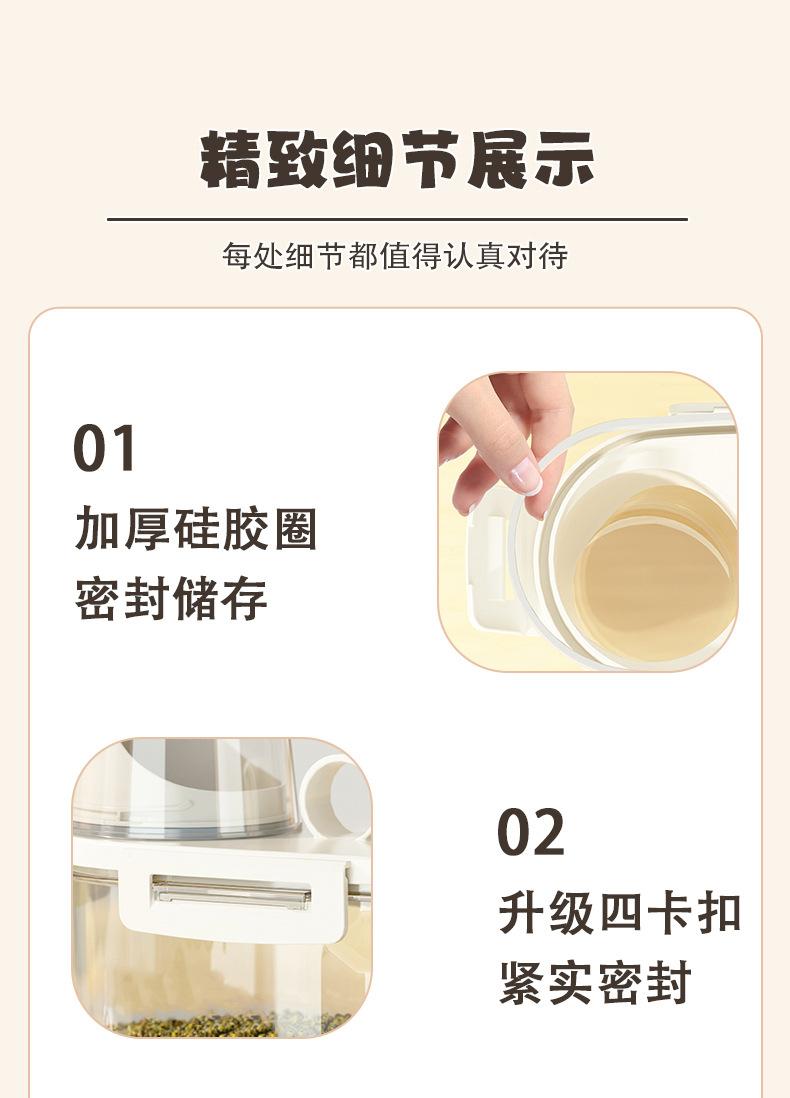 精致细节展示

每处细节都值得认真对待

01

加厚硅胶圈

密封储存

02

升级四卡扣

紧实密封