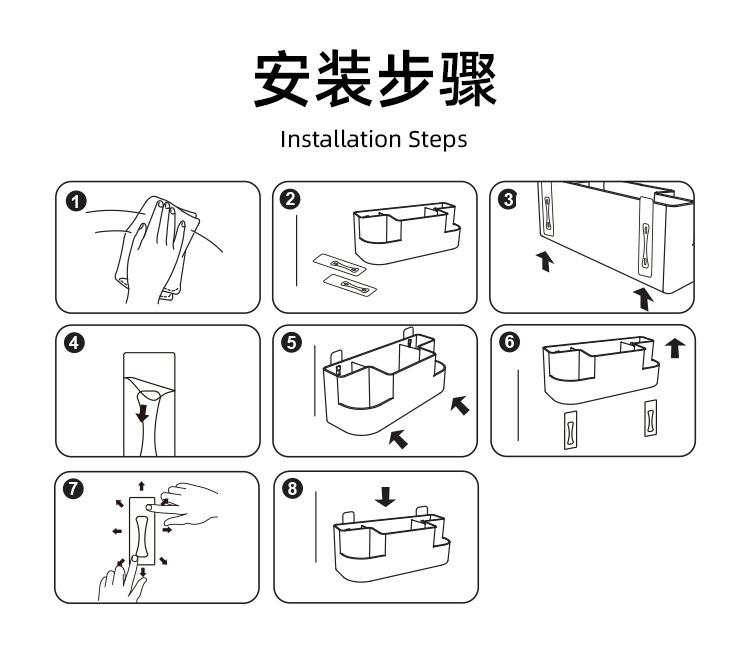 安装步骤

Installation Steps

1

2

3

4

5

6

7

8