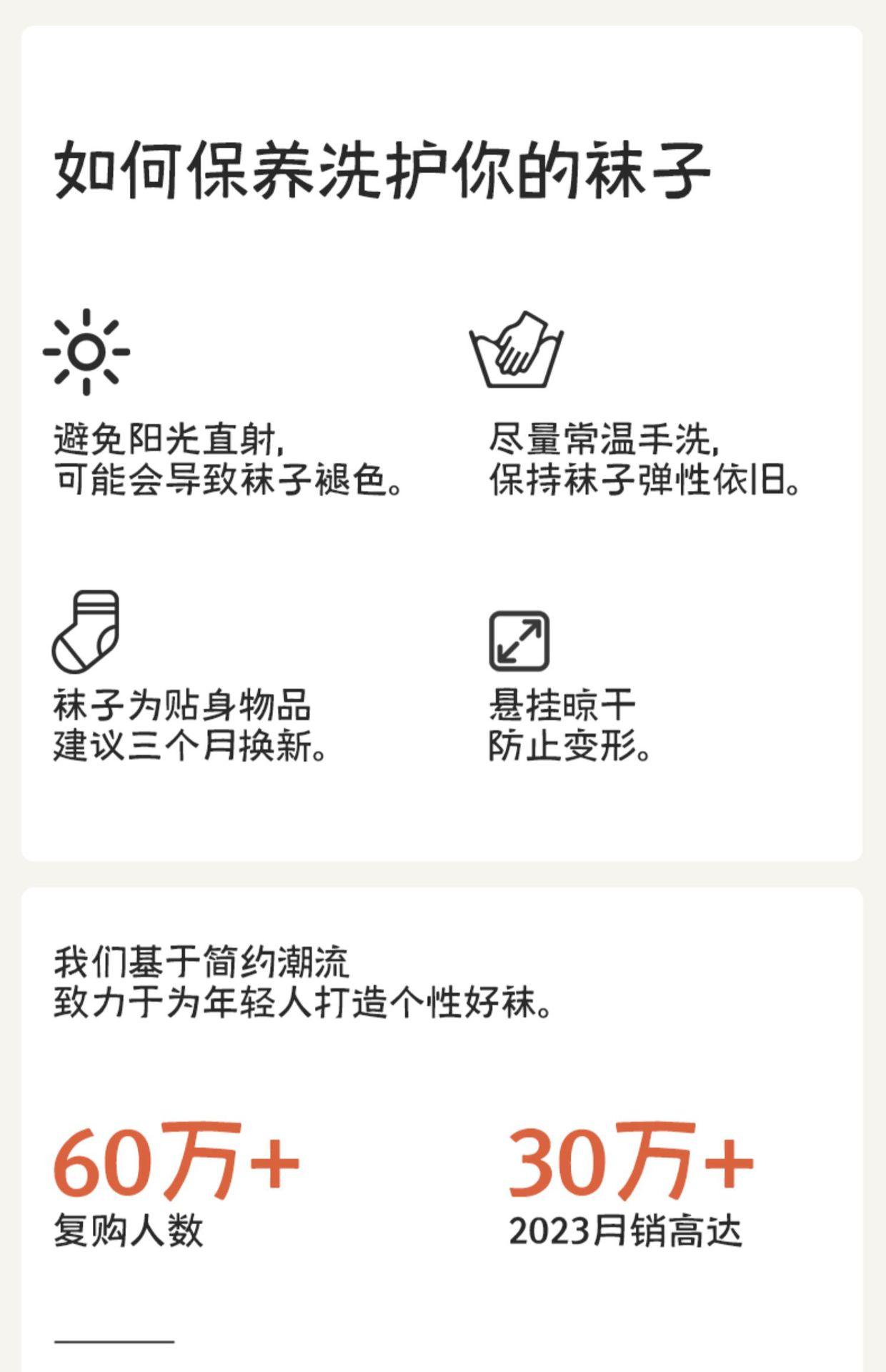 如何保养洗护你的袜子

避免阳光直射,
可能会导致袜子褪色。

尽量常温手洗,
保持袜子弹性依旧。

袜子为贴身物品
建议三个月换新。

悬挂晾干
防止变形。

我们基于简约潮流
致力于为年轻人打造个性好袜。

60万+
复购人数

30万+
2023月销高达