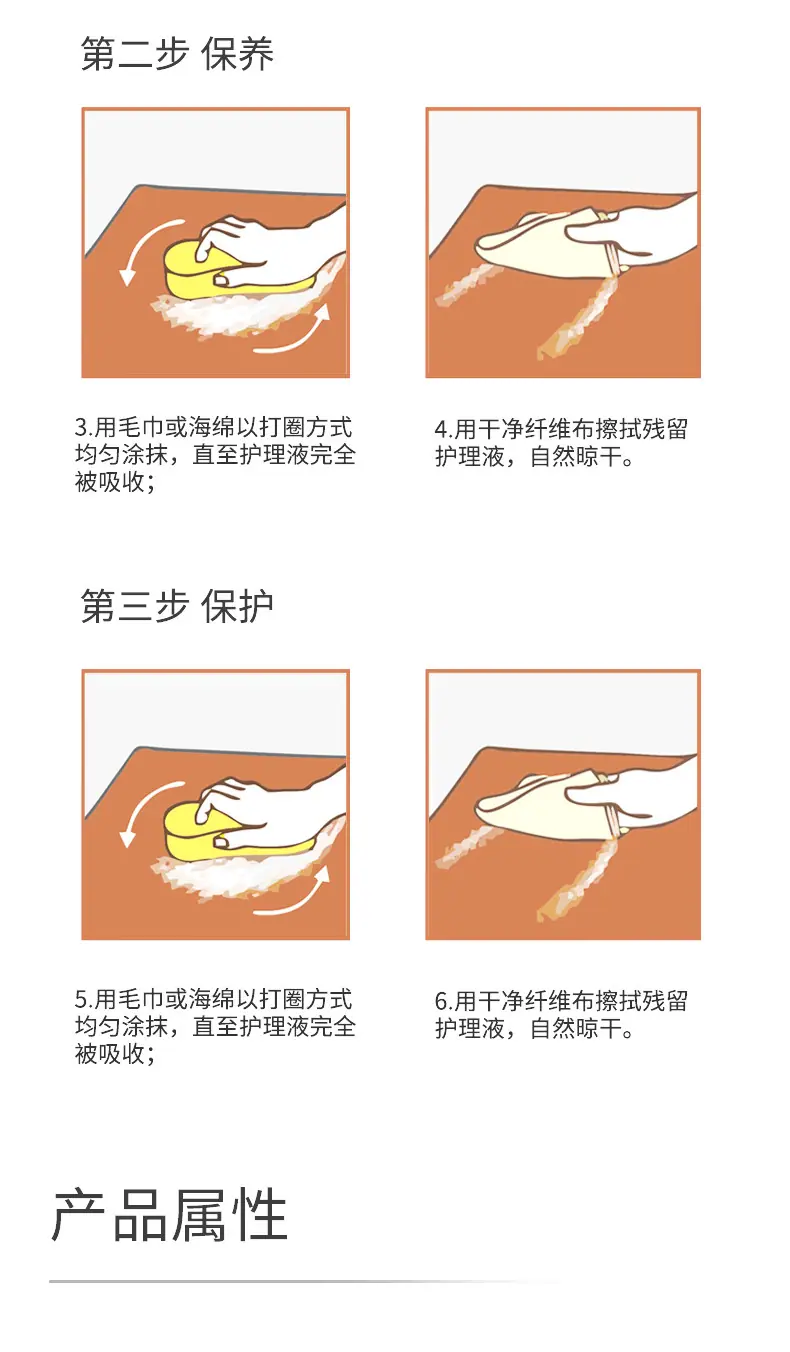 第二步 保养

3.用毛巾或海绵以打圈方式均匀涂抹，直至护理液完全被吸收；

4.用干净纤维布擦拭残留护理液，自然晾干。

第三步 保护

5.用毛巾或海绵以打圈方式均匀涂抹，直至护理液完全被吸收；

6.用干净纤维布擦拭残留护理液，自然晾干。

产品属性