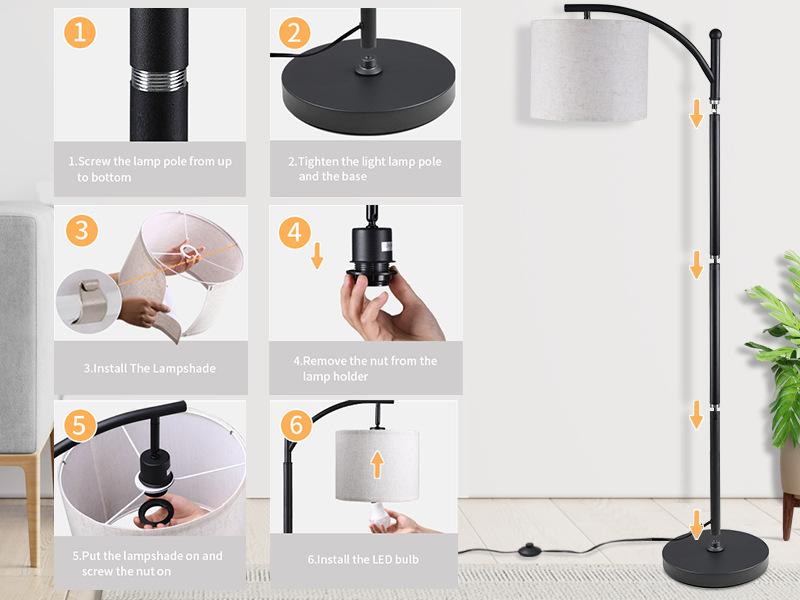 1

1.Screw the lamp pole from up to bottom

2

2.Tighten the light lamp pole and the base

3

3.Install The Lampshade

4

4.Remove the nut from the lamp holder

5

5.Put the lampshade on and screw the nut on

6

6.Install the LED bulb