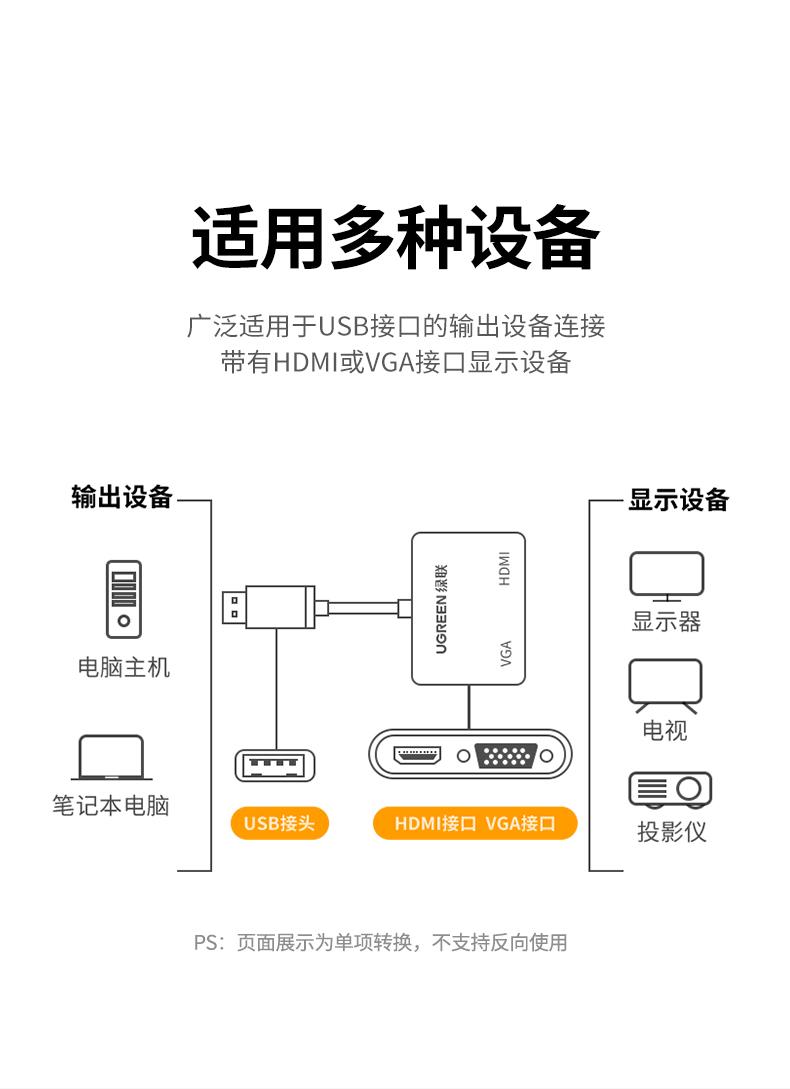 适用多种设备

广泛适用于USB接口的输出设备连接
带有HDMI或VGA接口显示设备

输出设备

电脑主机

笔记本电脑

UGREEN 绿联
HDMI
VGA

USB接头

HDMI接口 VGA接口

显示设备

显示器

电视

投影仪

PS：页面展示为单项转换，不支持反向使用