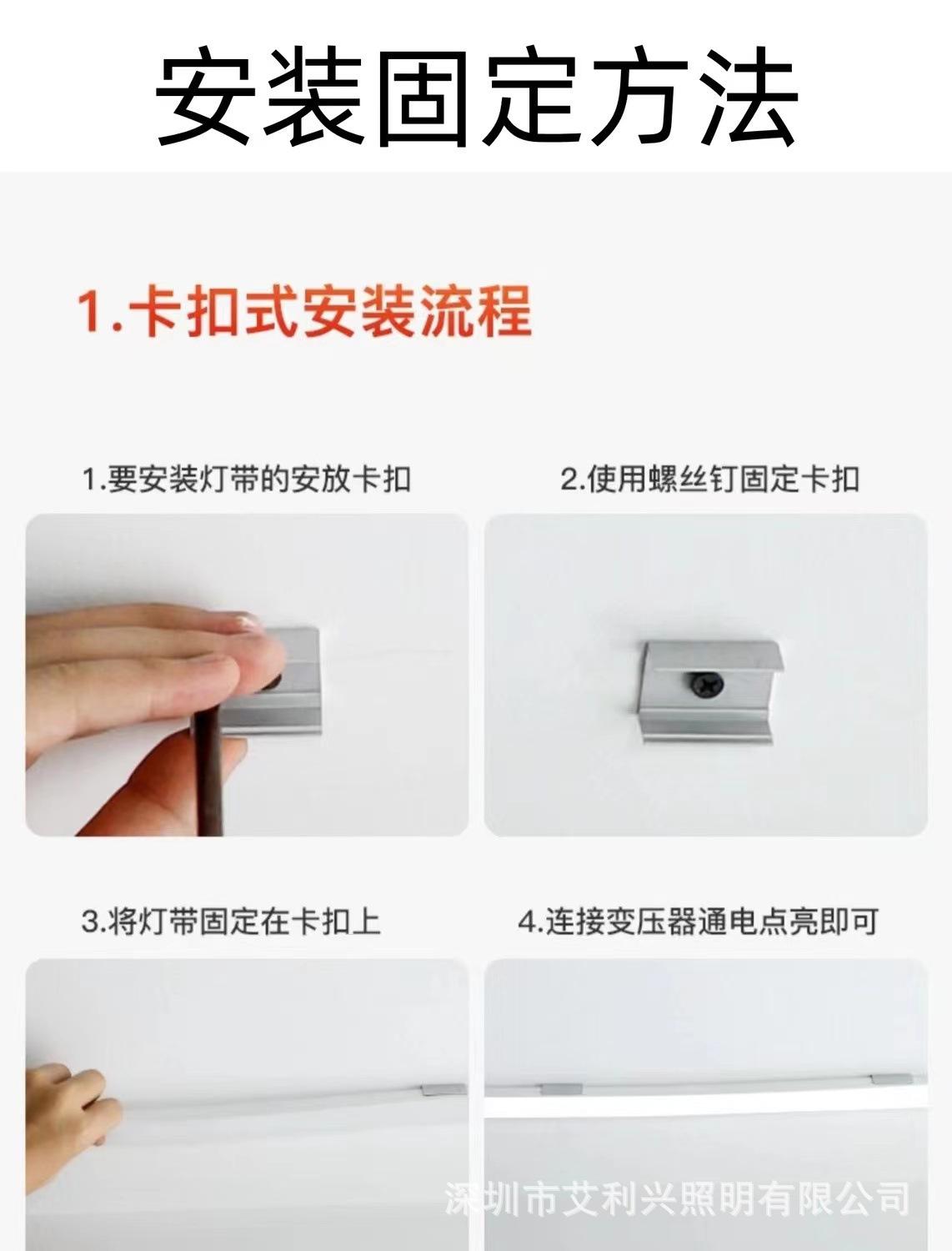 安装固定方法

1.卡扣式安装流程

1.要安装灯带的安放卡扣

2.使用螺丝钉固定卡扣

3.将灯带固定在卡扣上

4.连接变压器通电点亮即可

深圳市艾利兴照明有限公司