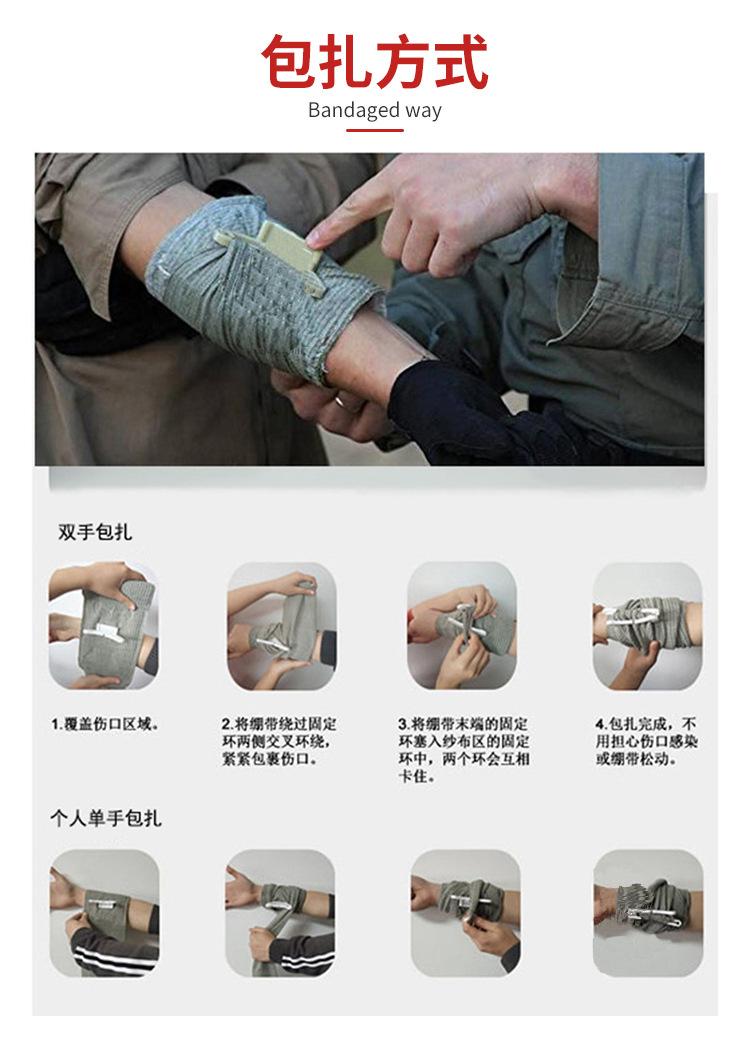 包扎方式
Bandaged way

双手包扎

1.覆盖伤口区域。

2.将绷带绕过固定环两侧交叉环绕，紧紧包裹伤口。

3.将绷带末端的固定环塞入纱布区的固定环中，两个环会互相卡住。

4.包扎完成，不用担心伤口感染或绷带松动。

个人单手包扎