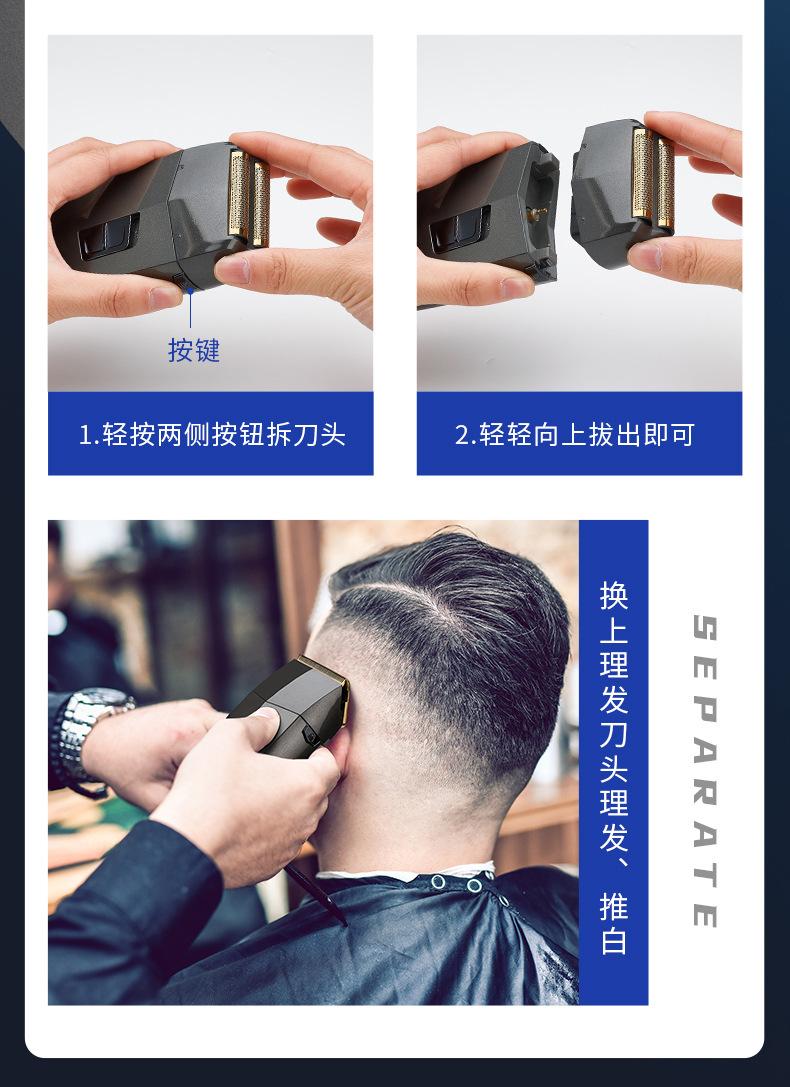 按键

1.轻按两侧按钮拆刀头

2.轻轻向上拔出即可

换上理发刀头理发、推白

SEPARATE