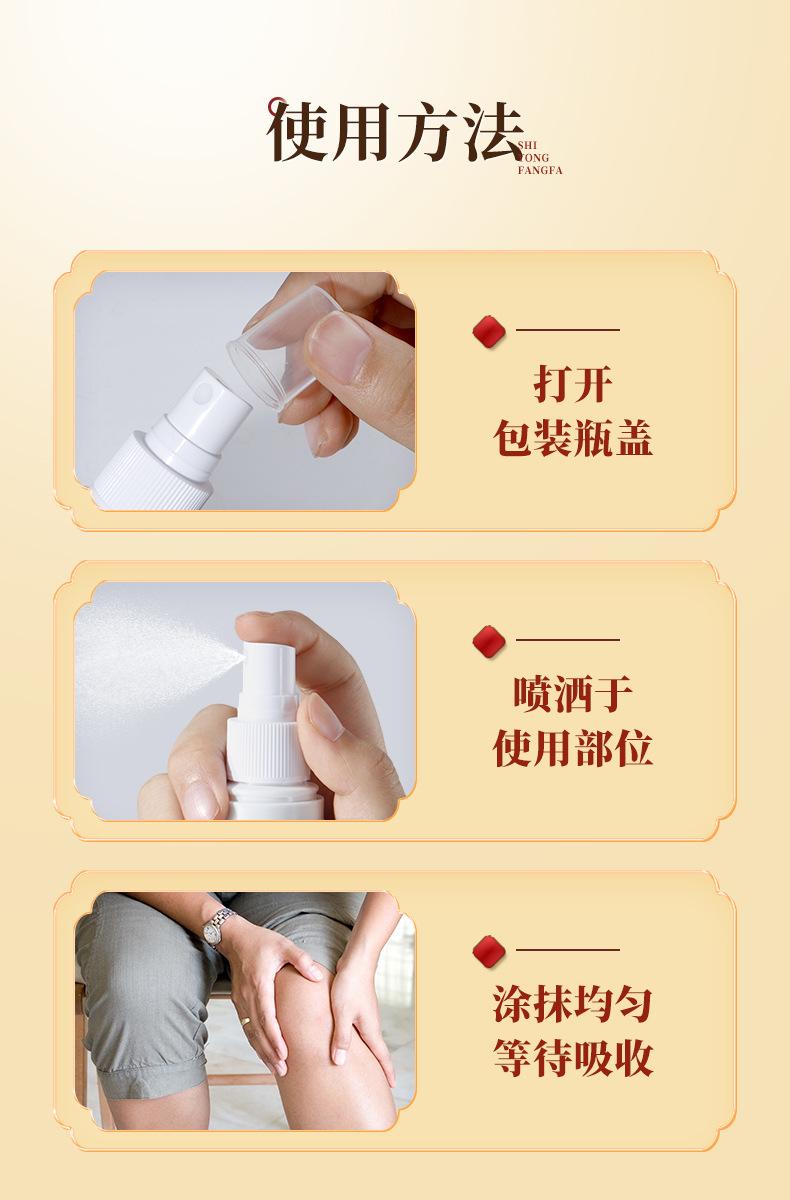 使用方法
SHI YONG FANGFA

打开
包装瓶盖

喷洒于
使用部位

涂抹均匀
等待吸收