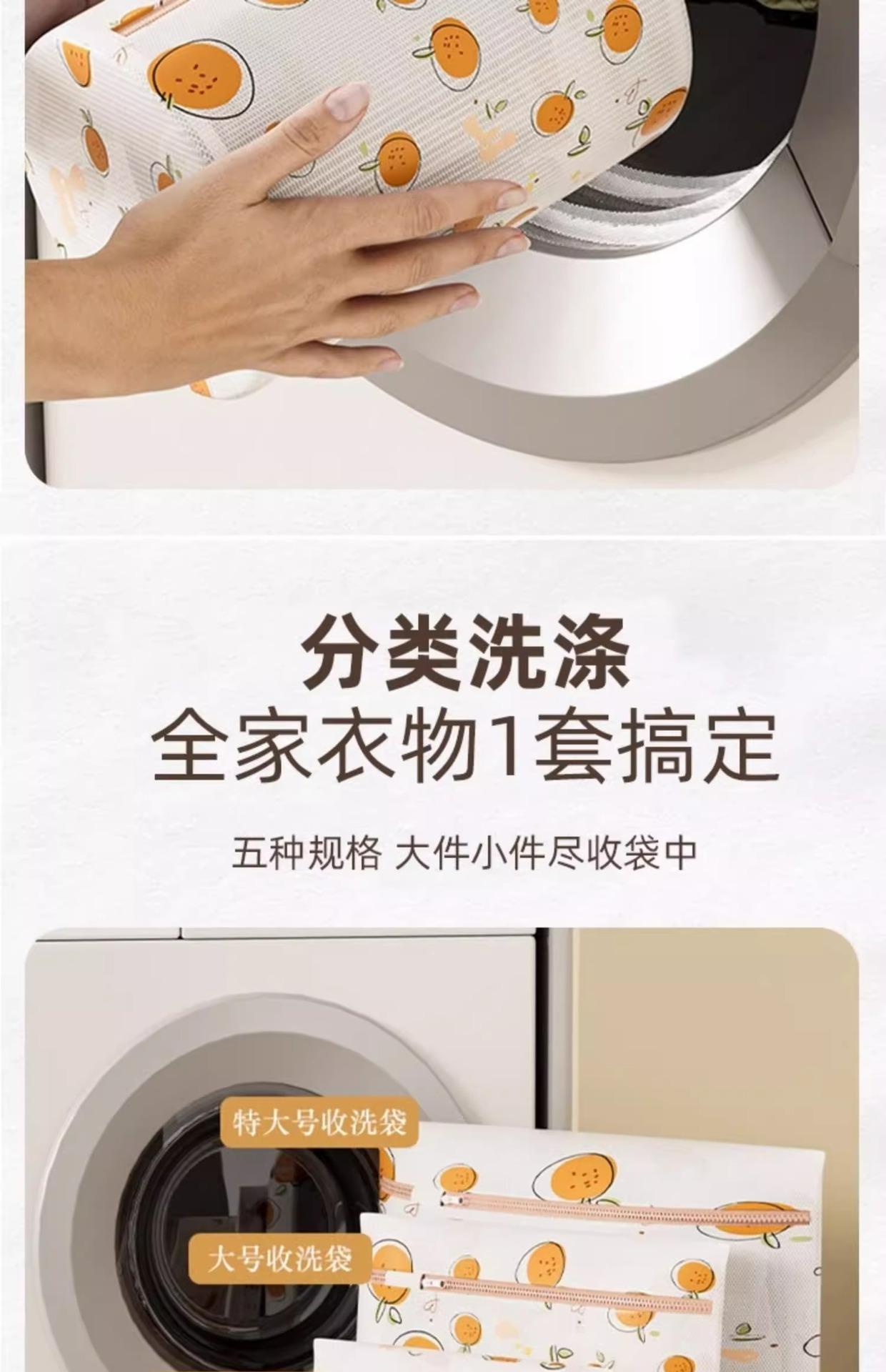 分类洗涤
全家衣物1套搞定

五种规格 大件小件尽收袋中

特大号收洗袋

大号收洗袋