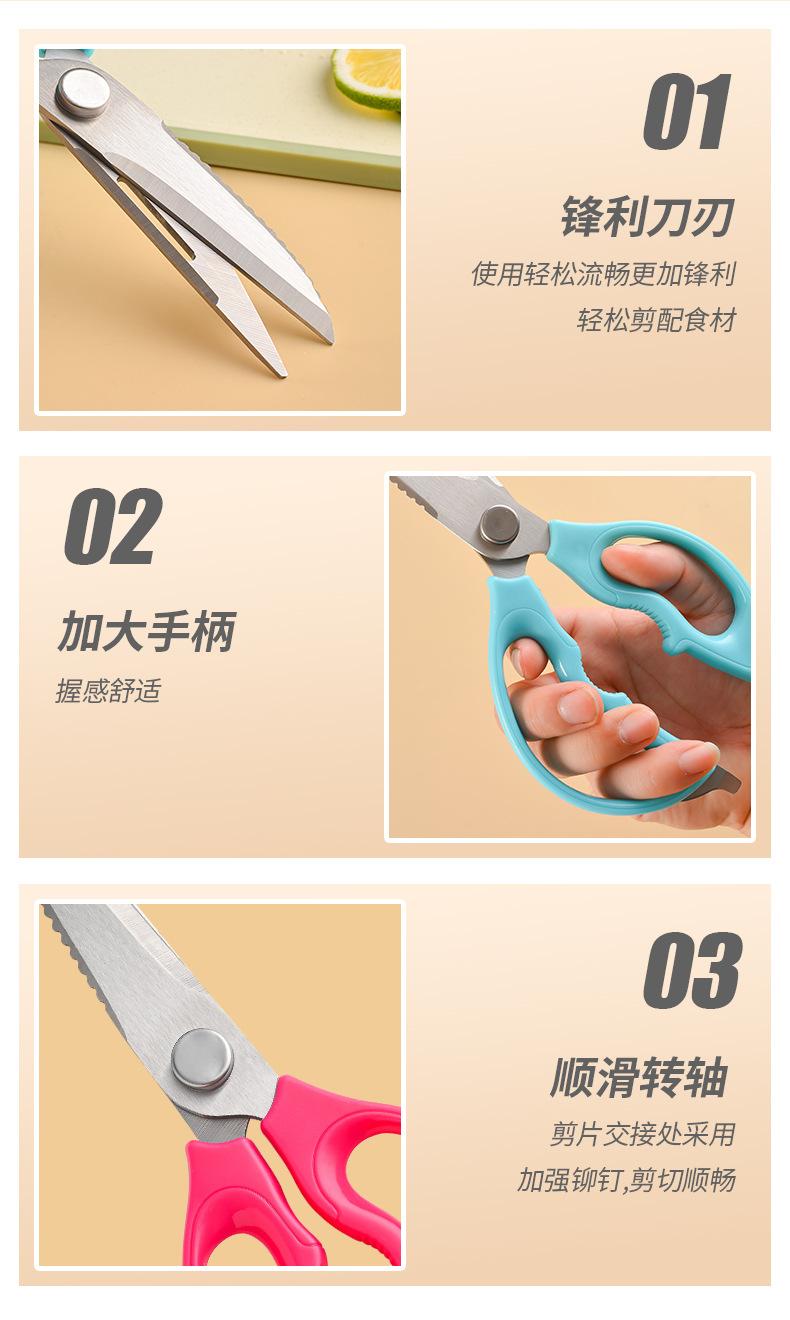 01

锋利刀刃

使用轻松流畅更加锋利
轻松剪配食材

02

加大手柄

握感舒适

03

顺滑转轴

剪片交接处采用
加强铆钉,剪切顺畅