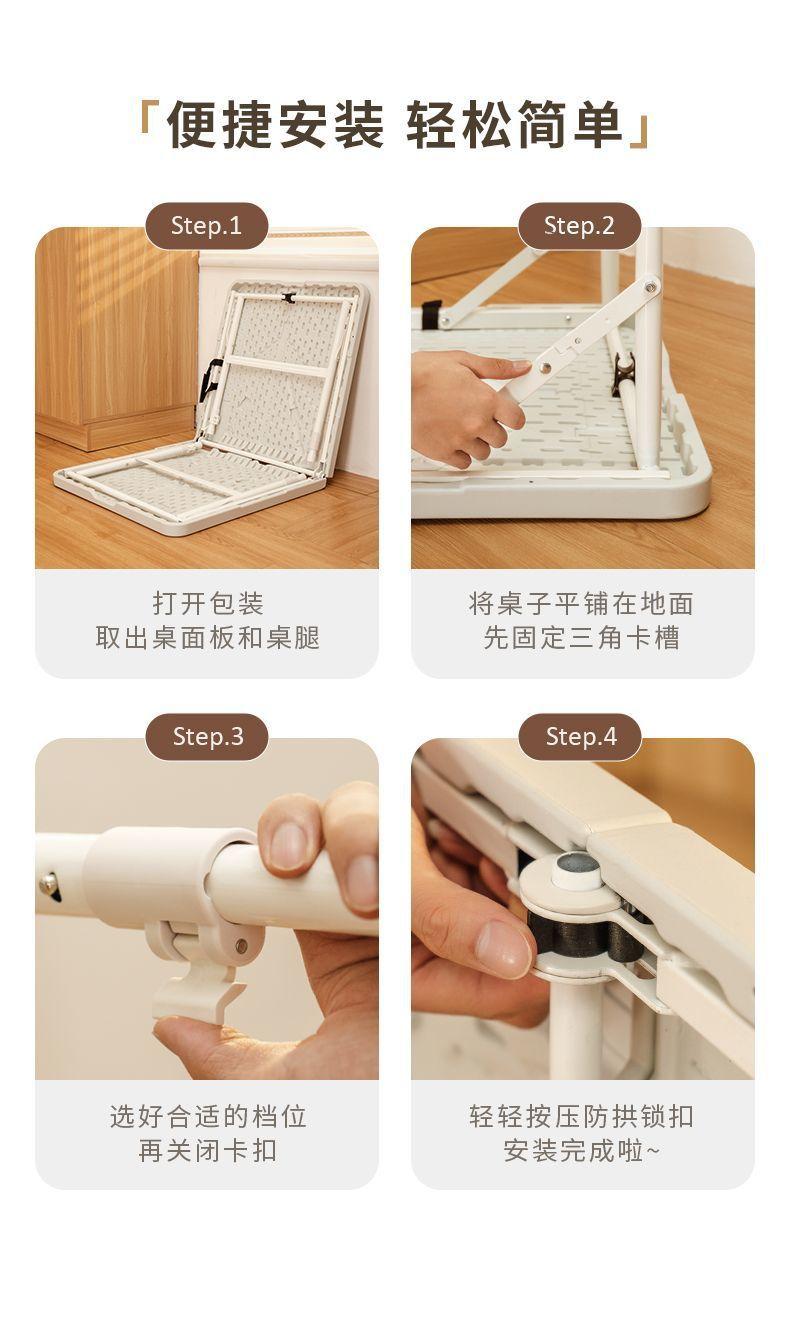 「便捷安装 轻松简单」

Step.1

打开包装
取出桌面板和桌腿

Step.2

将桌子平铺在地面
先固定三角卡槽

Step.3

选好合适的档位
再关闭卡扣

Step.4

轻轻按压防拱锁扣
安装完成啦~